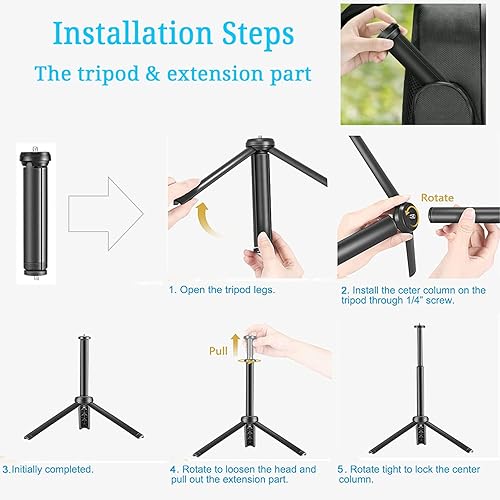 Installation Steps

The tripod & extension part

Rotate

1. Open the tripod legs.

2. Install the ceter column on the tripod through 1/4" screw.

Pull

3.Initially completed.

4. Rotate to loosen the head and pull out the extension part.

5. Rotate tight to lock the center column.