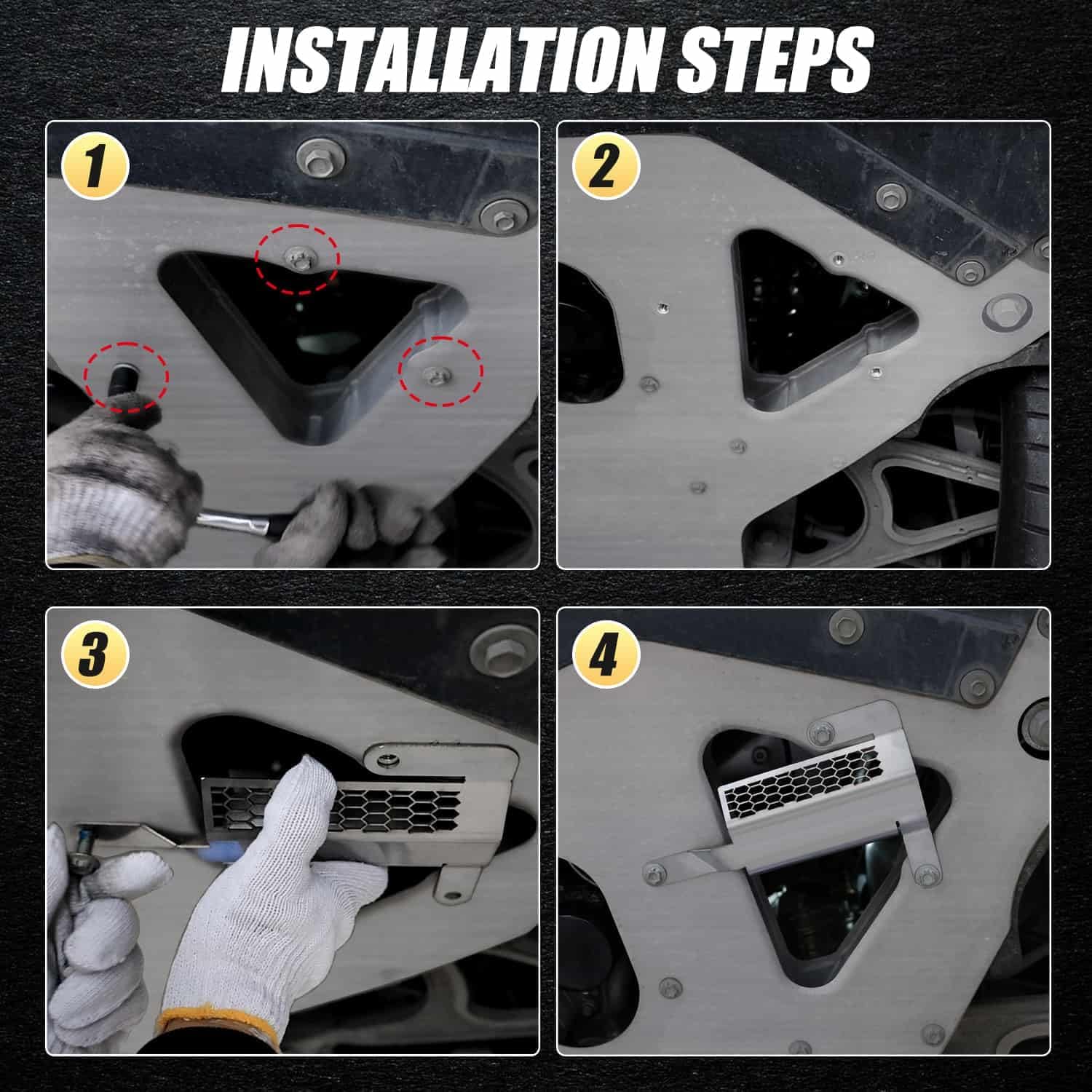 INSTALLATION STEPS

1

2

3

4