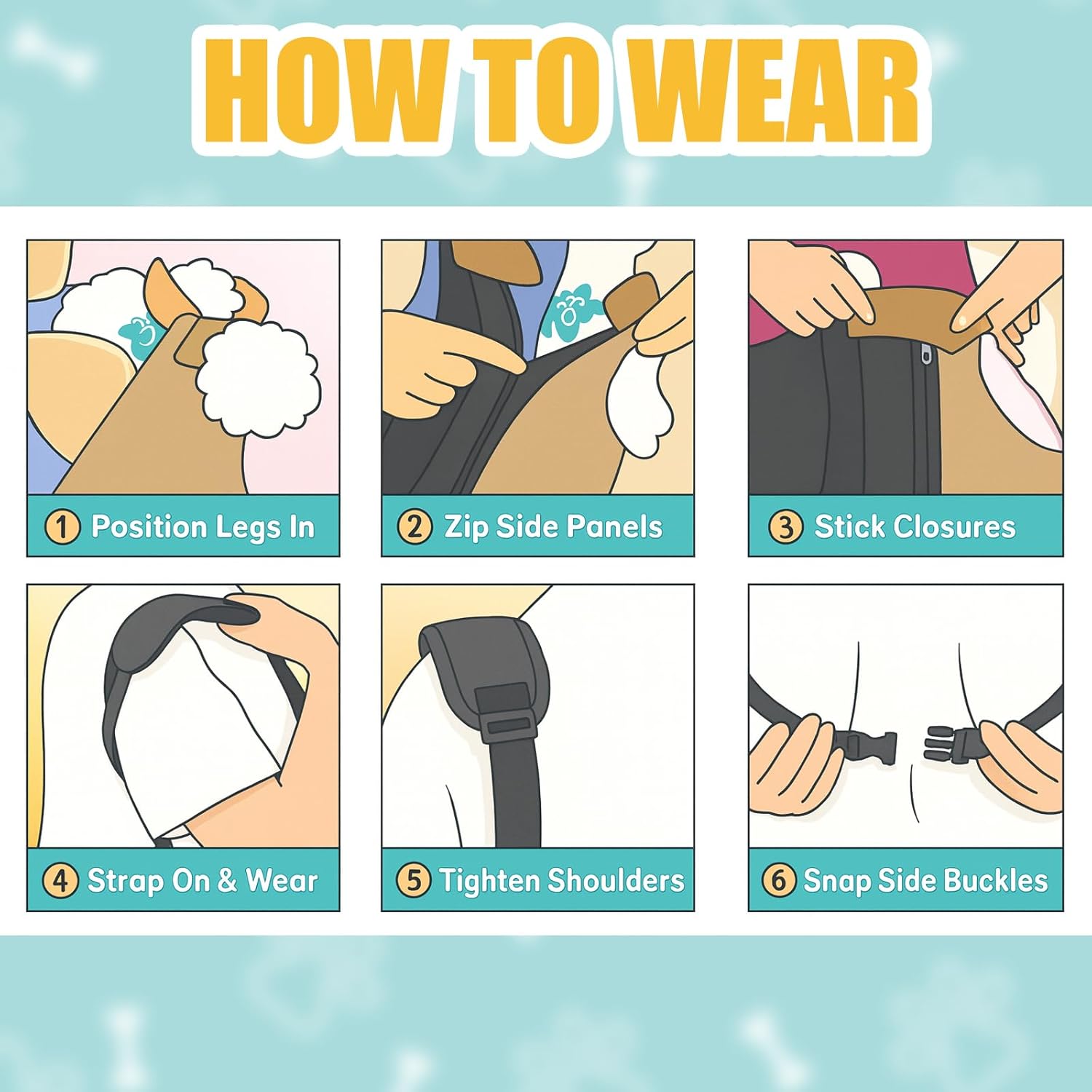 HOW TO WEAR

1 Position Legs In

2 Zip Side Panels

3 Stick Closures

4 Strap On & Wear

5 Tighten Shoulders

6 Snap Side Buckles