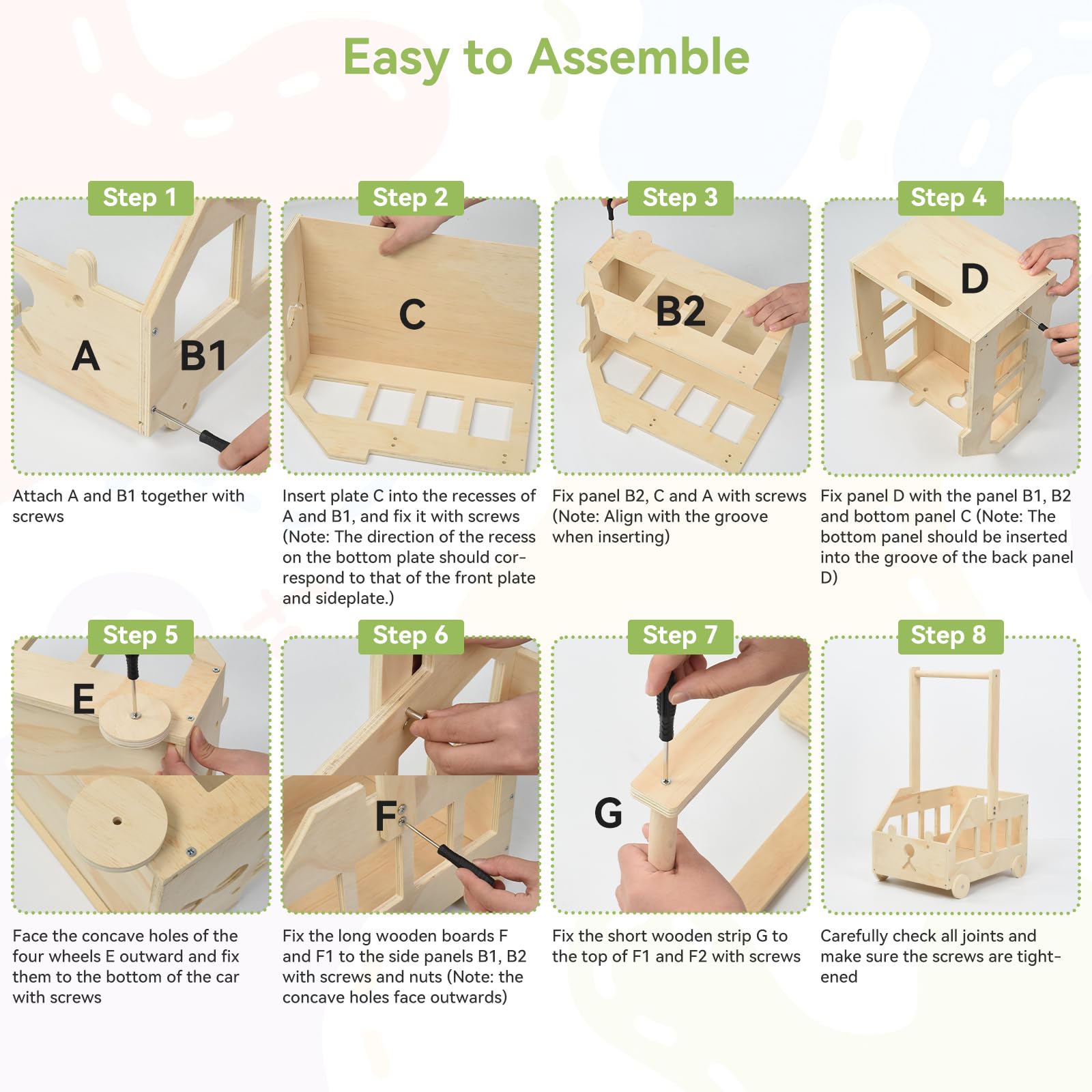 Easy to Assemble

Step 1

A B1

Attach A and B1 together with screws

Step 2

C

Insert plate C into the recesses of A and B1, and fix it with screws (Note: The direction of the recess on the bottom plate should correspond to that of the front plate and sideplate.)

Step 3

B2

Fix panel B2, C and A with screws (Note: Align with the groove when inserting)

Step 4

D

Fix panel D with the panel B1, B2 and bottom panel C (Note: The bottom panel should be inserted into the groove of the back panel D)

Step 5

E

Face the concave holes of the four wheels E outward and fix them to the bottom of the car with screws

Step 6

F

Fix the long wooden boards F and F1 to the side panels B1, B2 with screws and nuts (Note: the concave holes face outwards)

Step 7

G

Fix the short wooden strip G to the top of F1 and F2 with screws

Step 8

Carefully check all joints and make sure the screws are tightened