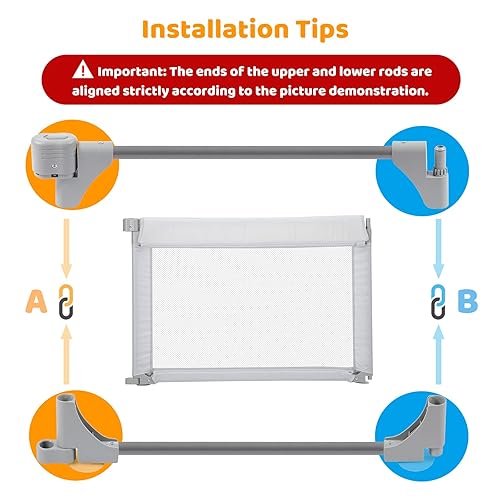 Installation Tips

Important: The ends of the upper and lower rods are aligned strictly according to the picture demonstration.

A

B