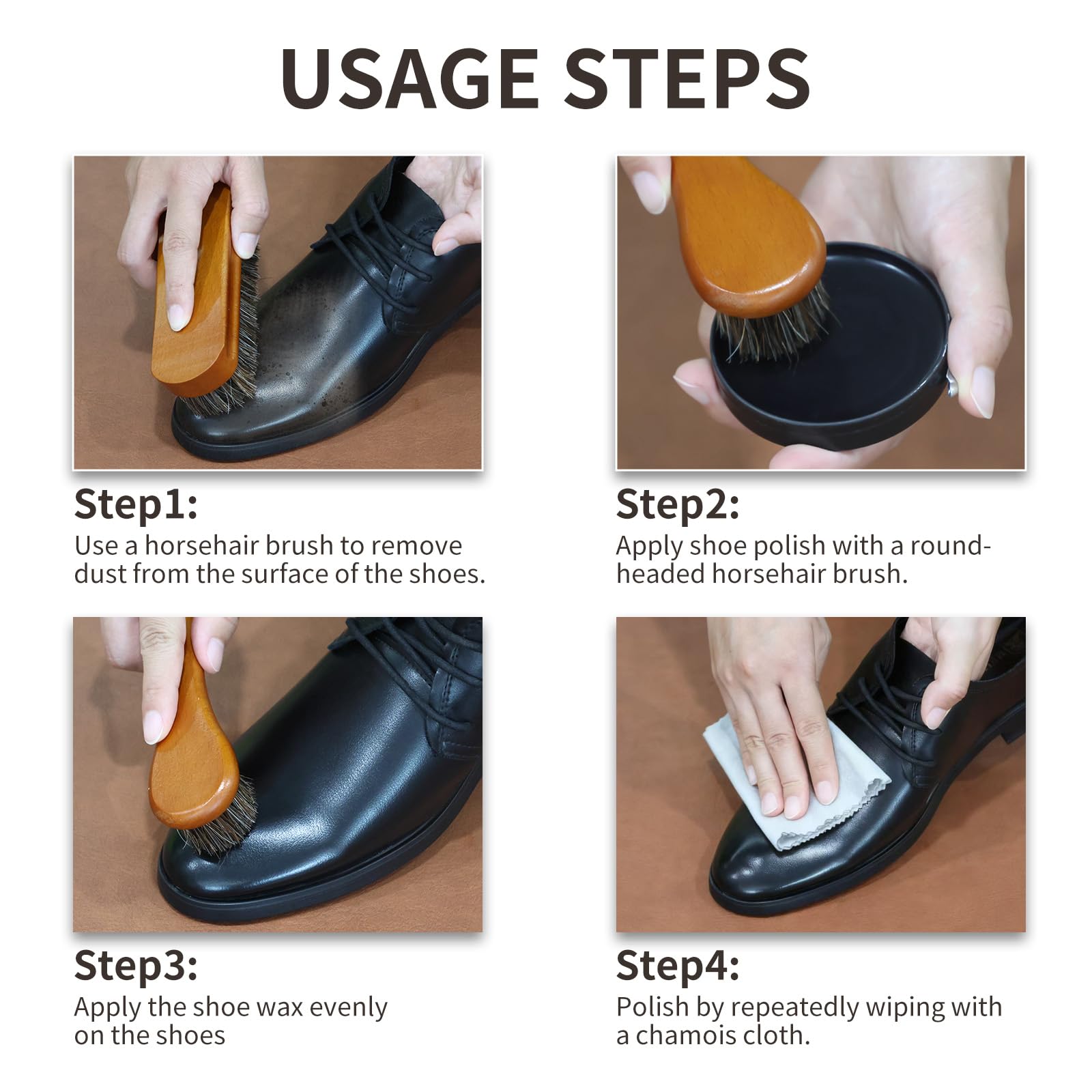 USAGE STEPS

Step1:
Use a horsehair brush to remove dust from the surface of the shoes.

Step2:
Apply shoe polish with a round-headed horsehair brush.

Step3:
Apply the shoe wax evenly on the shoes

Step4:
Polish by repeatedly wiping with a chamois cloth.