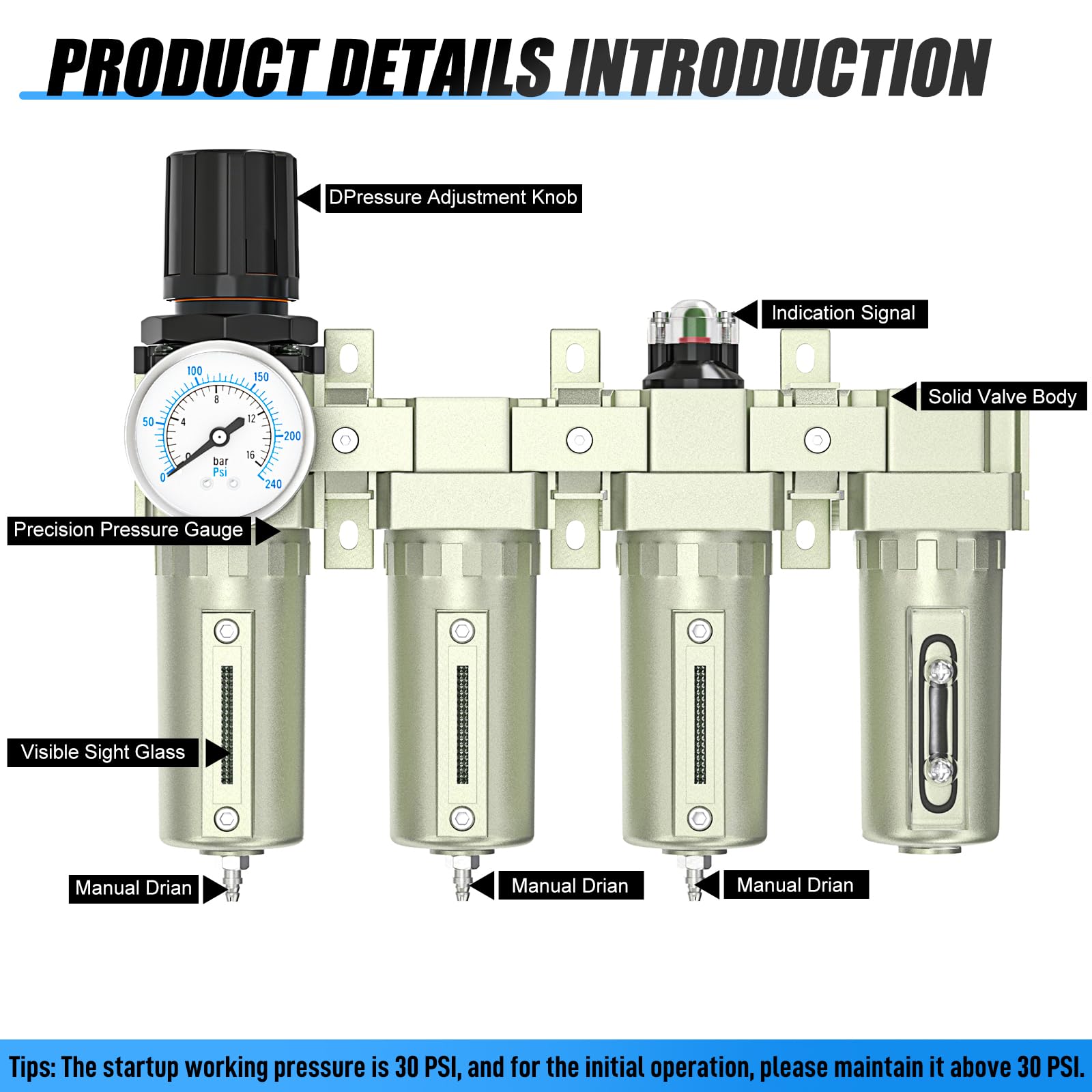 PRODUCT DETAILS INTRODUCTION

DPressure Adjustment Knob

Indication Signal

Solid Valve Body

100 150 50 200 0 240 4 8 12 16 0 bar Psi

Precision Pressure Gauge

Visible Sight Glass

Manual Drian

Manual Drian

Manual Drian

Tips: The startup working pressure is 30 PSI, and for the initial operation, please maintain it above 30 PSI.