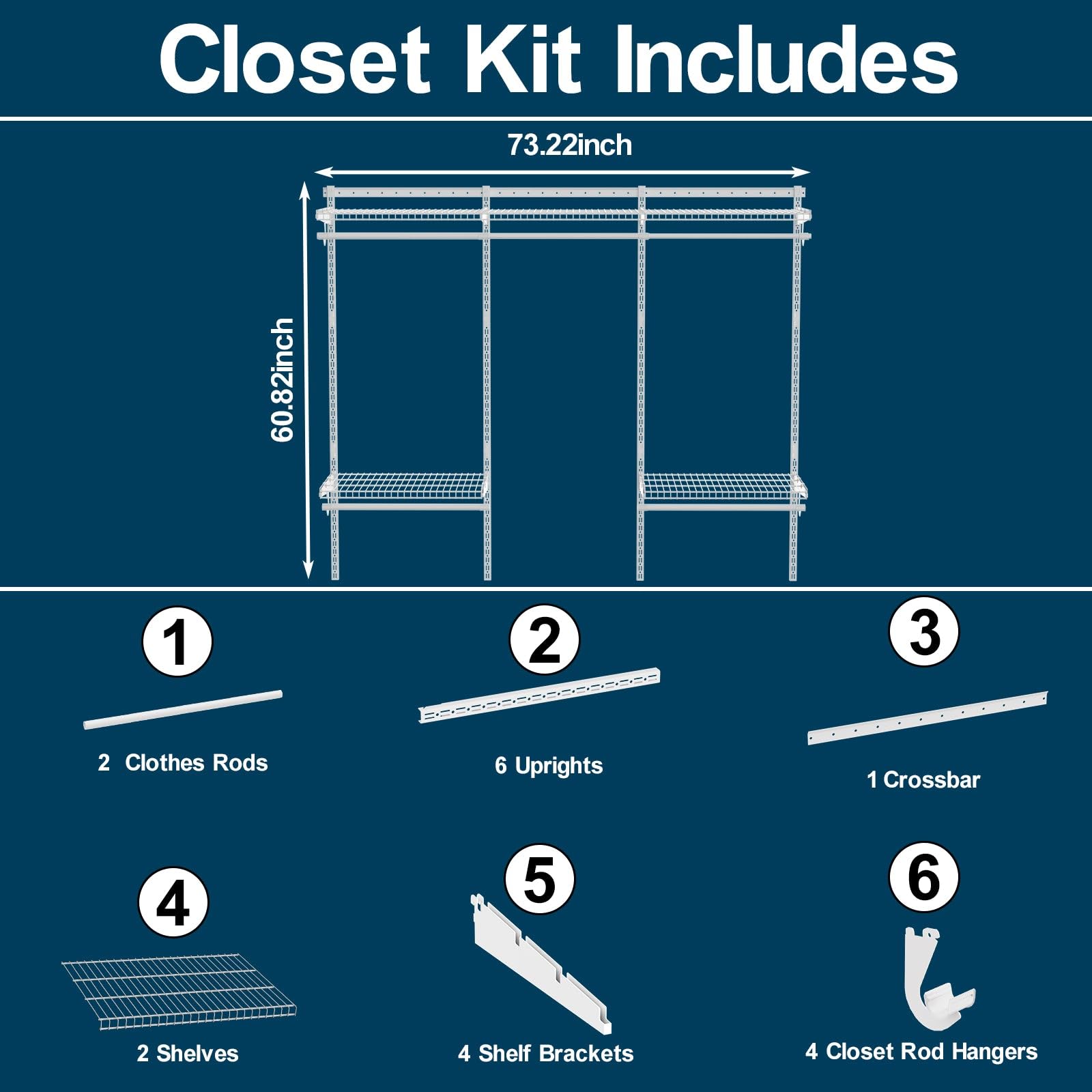 Closet Kit Includes

73.22inch

60.82inch

1

2 Clothes Rods

2

6 Uprights

3

1 Crossbar

4

2 Shelves

5

4 Shelf Brackets

6

4 Closet Rod Hangers