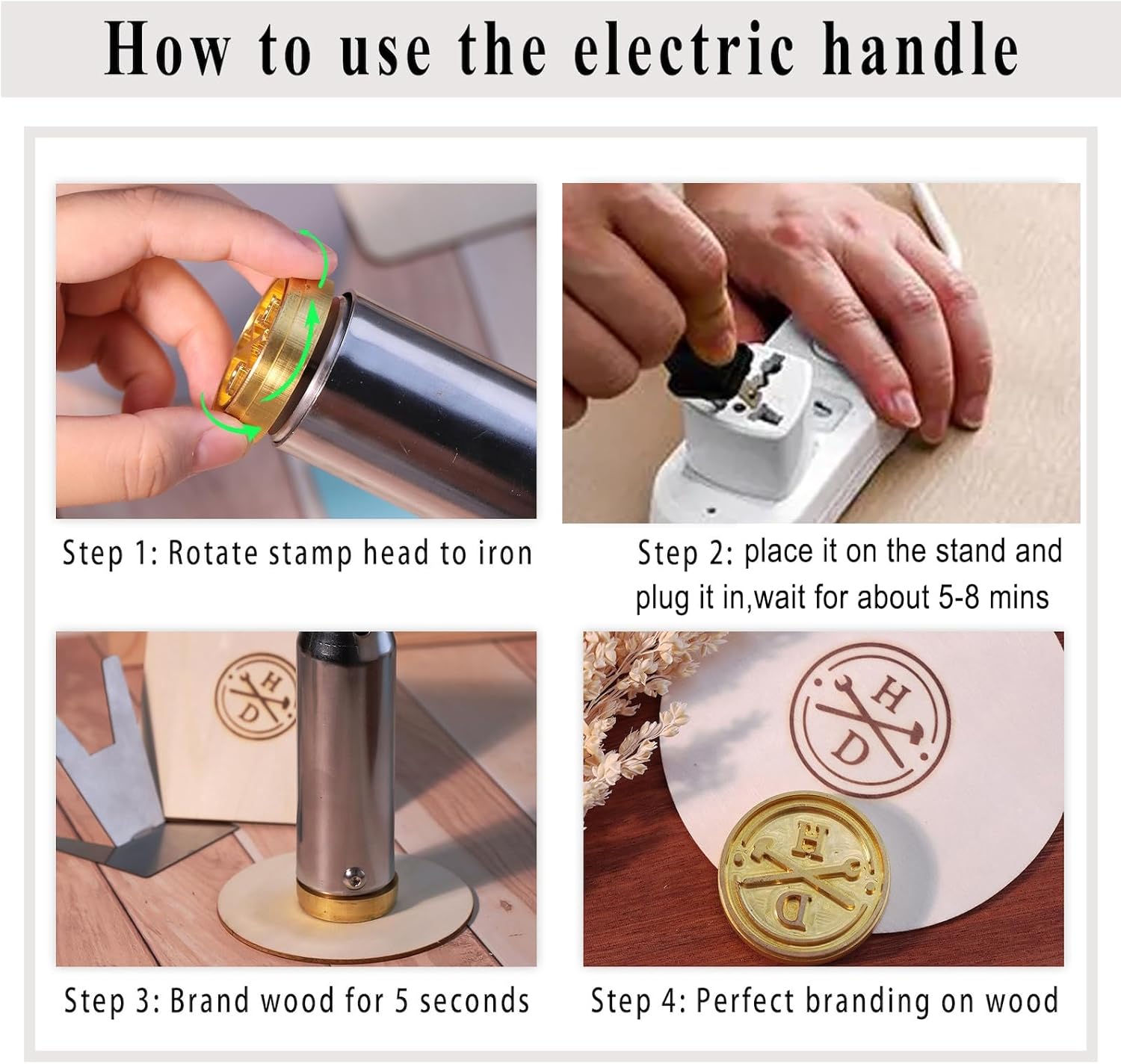 How to use the electric handle

Step 1: Rotate stamp head to iron

Step 2: place it on the stand and plug it in,wait for about 5-8 mins

H
D

Step 3: Brand wood for 5 seconds

H
D

H
D

Step 4: Perfect branding on wood