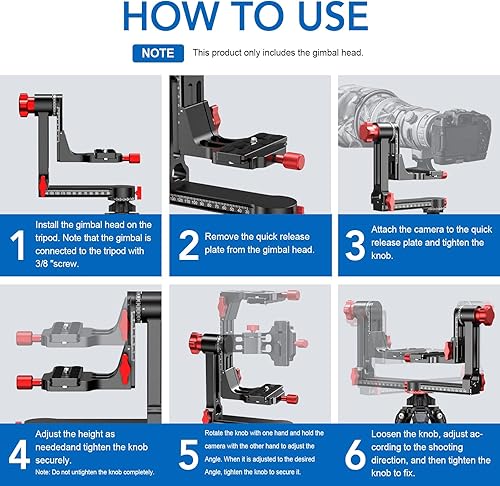 HOW TO USE

NOTE This product only includes the gimbal head.

1 Install the gimbal head on the tripod. Note that the gimbal is connected to the tripod with 3/8 "screw.

2 Remove the quick release plate from the gimbal head.

3 Attach the camera to the quick release plate and tighten the knob.

4 Adjust the height as neededand tighten the knob securely.
Note: Do not untighten the knob completely.

5 Rotate the knob with one hand and hold the camera with the other hand to adjust the Angle. When it is adjusted to the desired Angle, tighten the knob to secure it.

6 Loosen the knob, adjust according to the shooting direction, and then tighten the knob to fix.