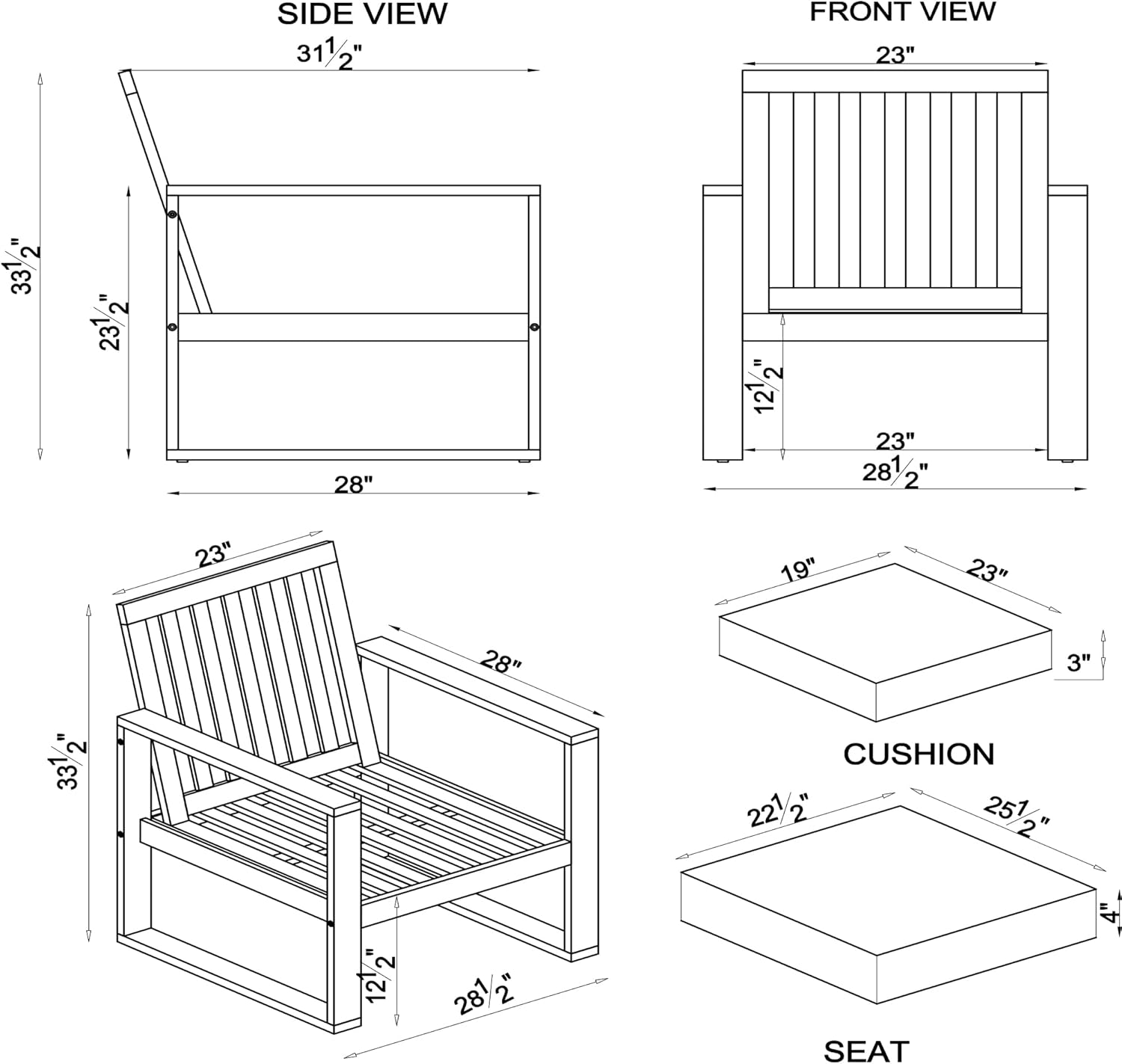 SIDE VIEW

$31\frac{1}{2}$"

$33\frac{1}{2}$"

$23\frac{1}{2}$"

28"

FRONT VIEW

23"

$12\frac{1}{2}$"

23"

$28\frac{1}{2}$"

23"

28"

$33\frac{1}{2}$"

$12\frac{1}{2}$"

$28\frac{1}{2}$"

19"

23"

3"

CUSHION

$22\frac{1}{2}$"

$25\frac{1}{2}$"

4"

SEAT