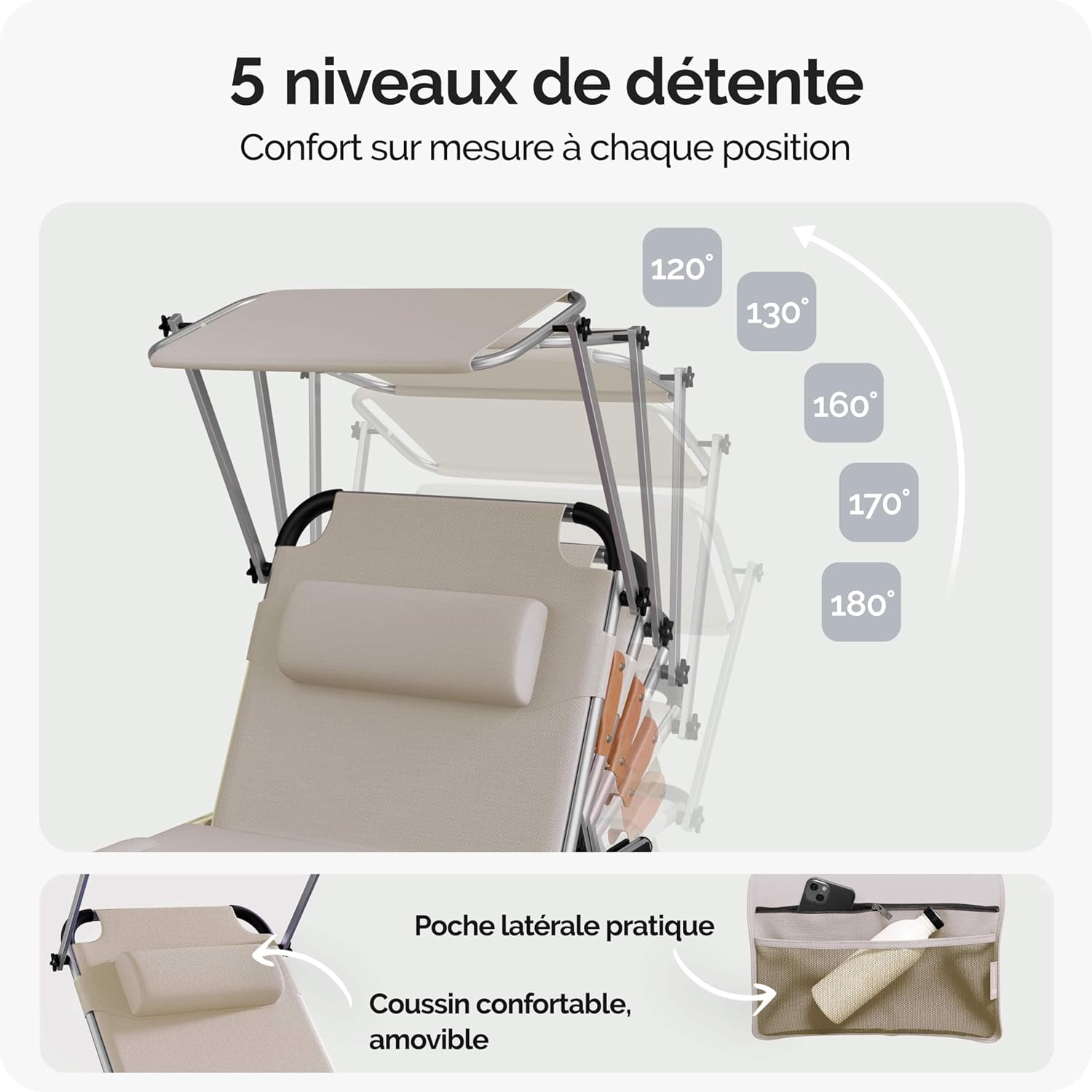 5 niveaux de détente

Confort sur mesure à chaque position

120°

130°

160°

170°

180°

Poche latérale pratique

Coussin confortable, amovible