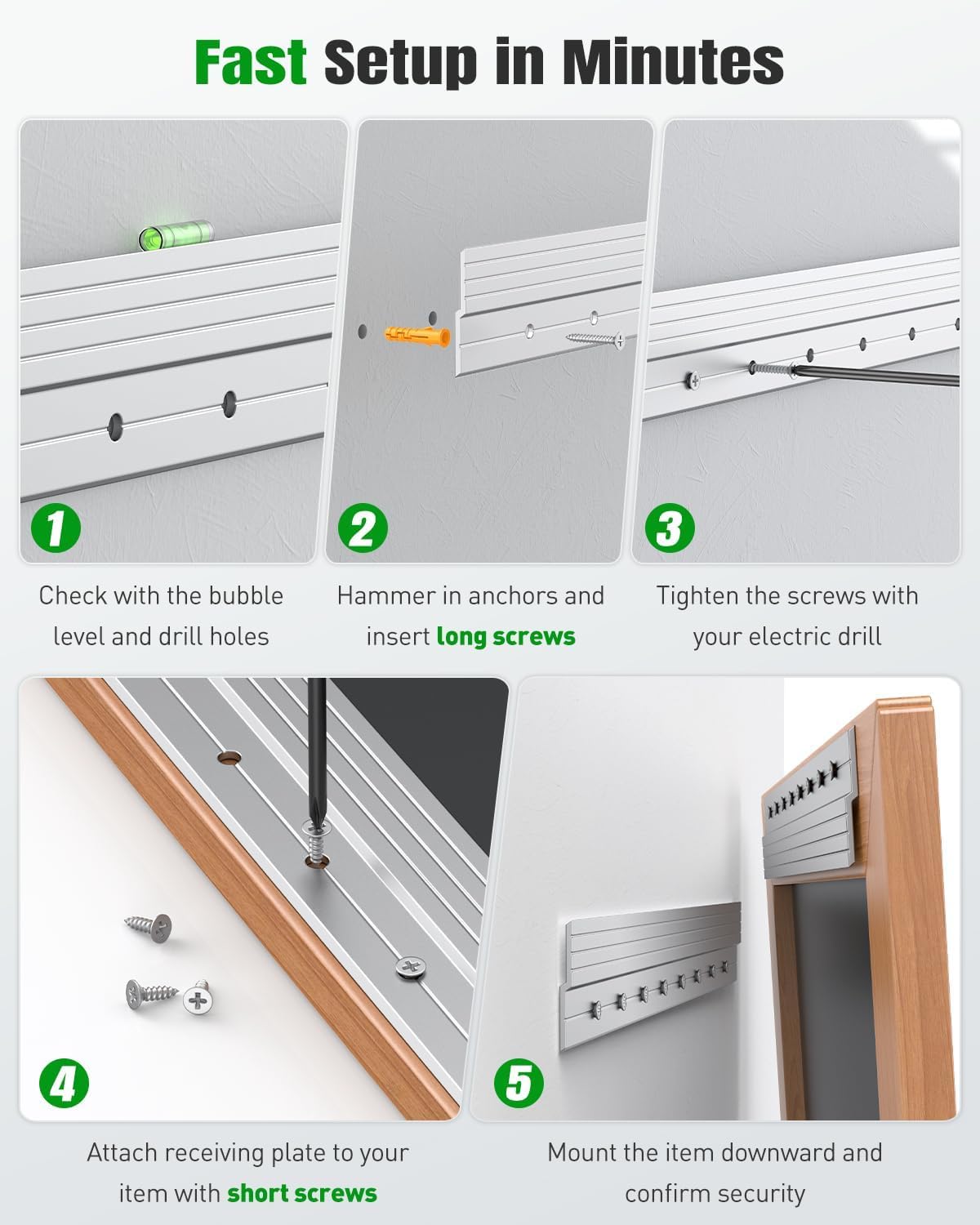 Fast Setup in Minutes

1

Check with the bubble level and drill holes

2

Hammer in anchors and insert long screws

3

Tighten the screws with your electric drill

4

Attach receiving plate to your item with short screws

5

Mount the item downward and confirm security