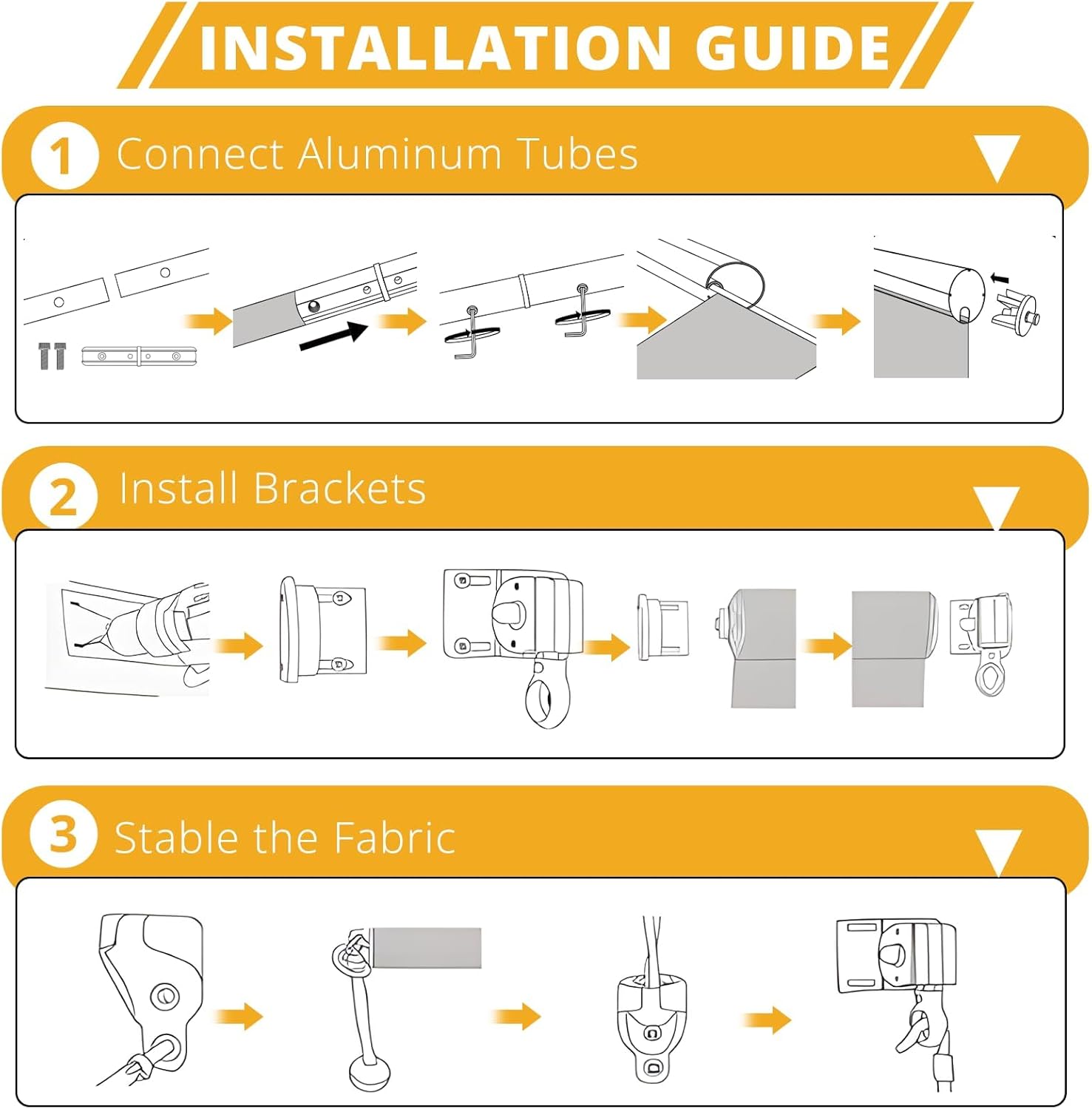 INSTALLATION GUIDE

1 Connect Aluminum Tubes

2 Install Brackets

3 Stable the Fabric