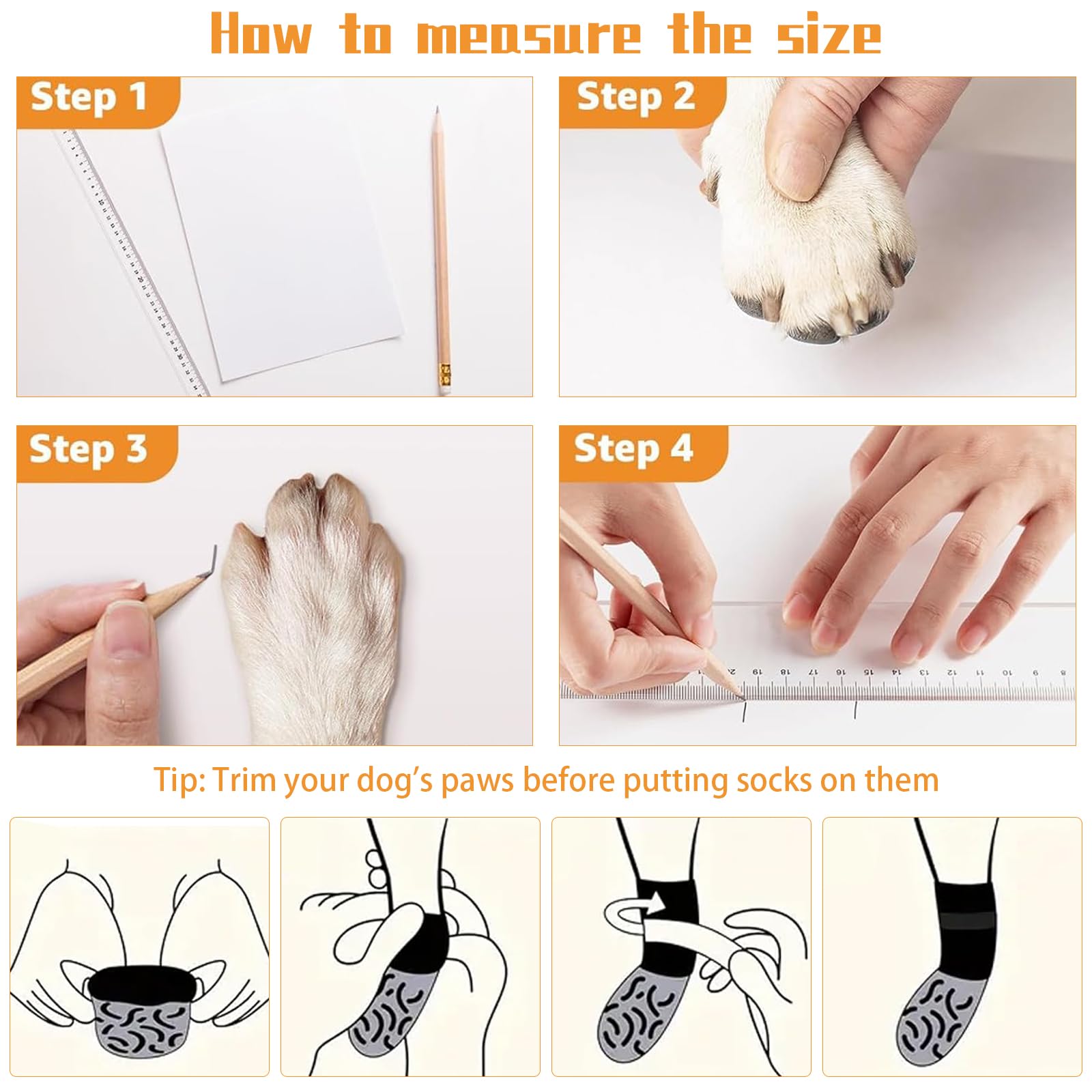 How to measure the size

Step 1

Step 2

Step 3

Step 4

19 18 17 16 15 14 13 12 11 10 9 8

Tip: Trim your dog's paws before putting socks on them