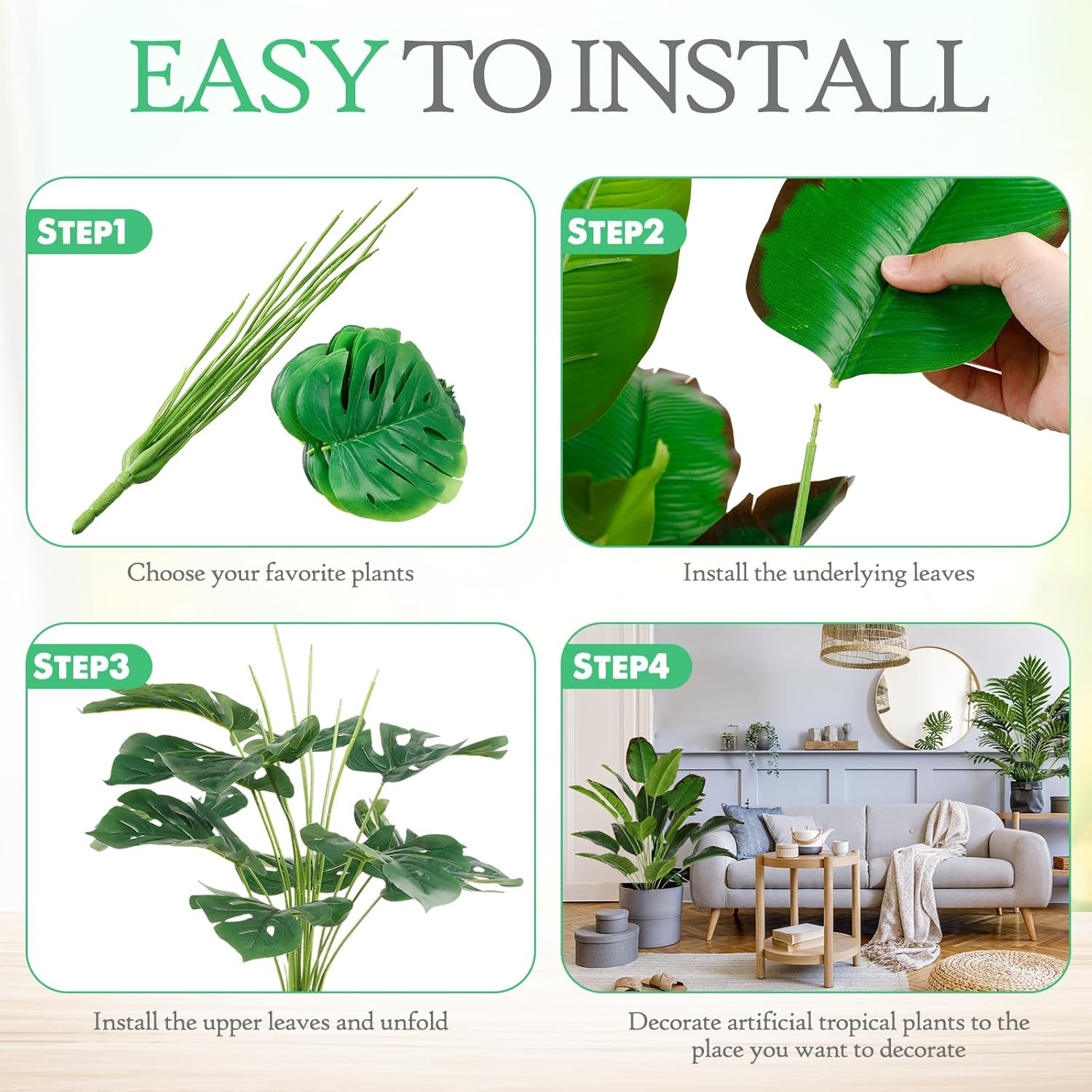 EASY TO INSTALL

STEP1

Choose your favorite plants

STEP2

Install the underlying leaves

STEP3

Install the upper leaves and unfold

STEP4

Decorate artificial tropical plants to the place you want to decorate