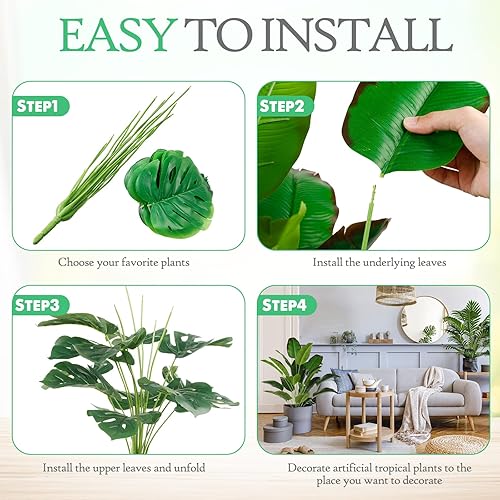 EASY TO INSTALL

STEP1

Choose your favorite plants

STEP2

Install the underlying leaves

STEP3

Install the upper leaves and unfold

STEP4

Decorate artificial tropical plants to the place you want to decorate