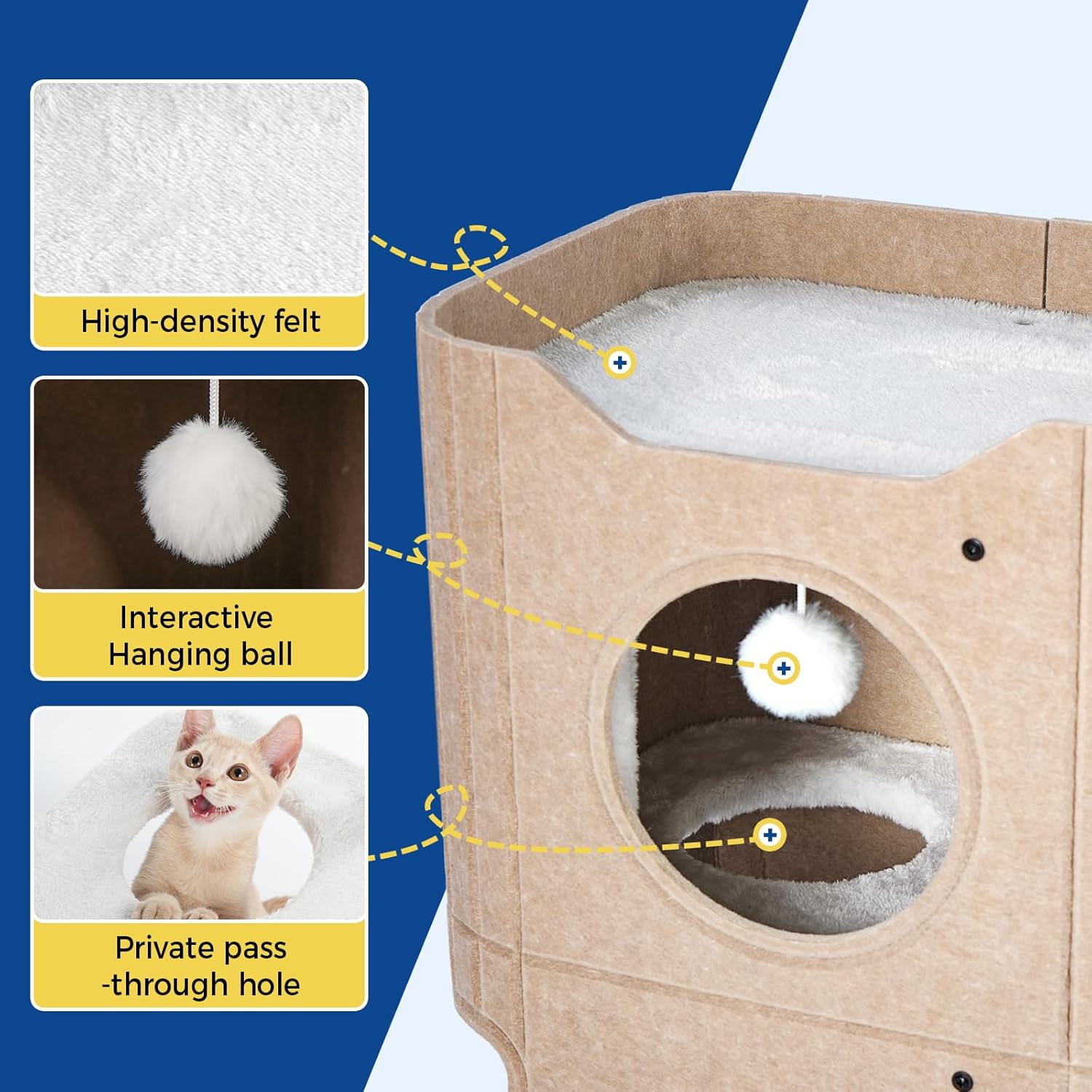 High-density felt

Interactive Hanging ball

Private pass -through hole