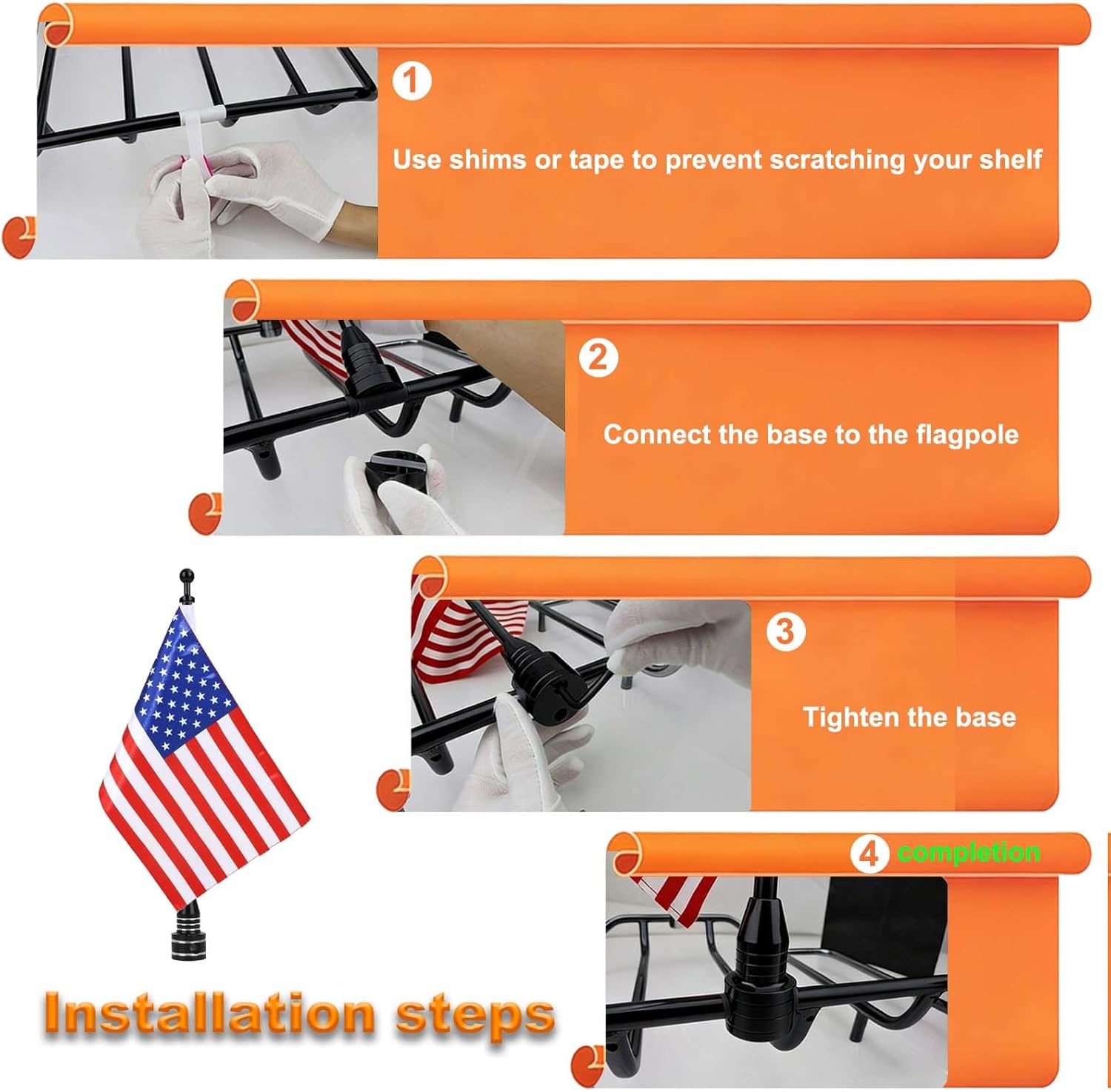 1

Use shims or tape to prevent scratching your shelf

2

Connect the base to the flagpole

3

Tighten the base

4 completion

Installation steps