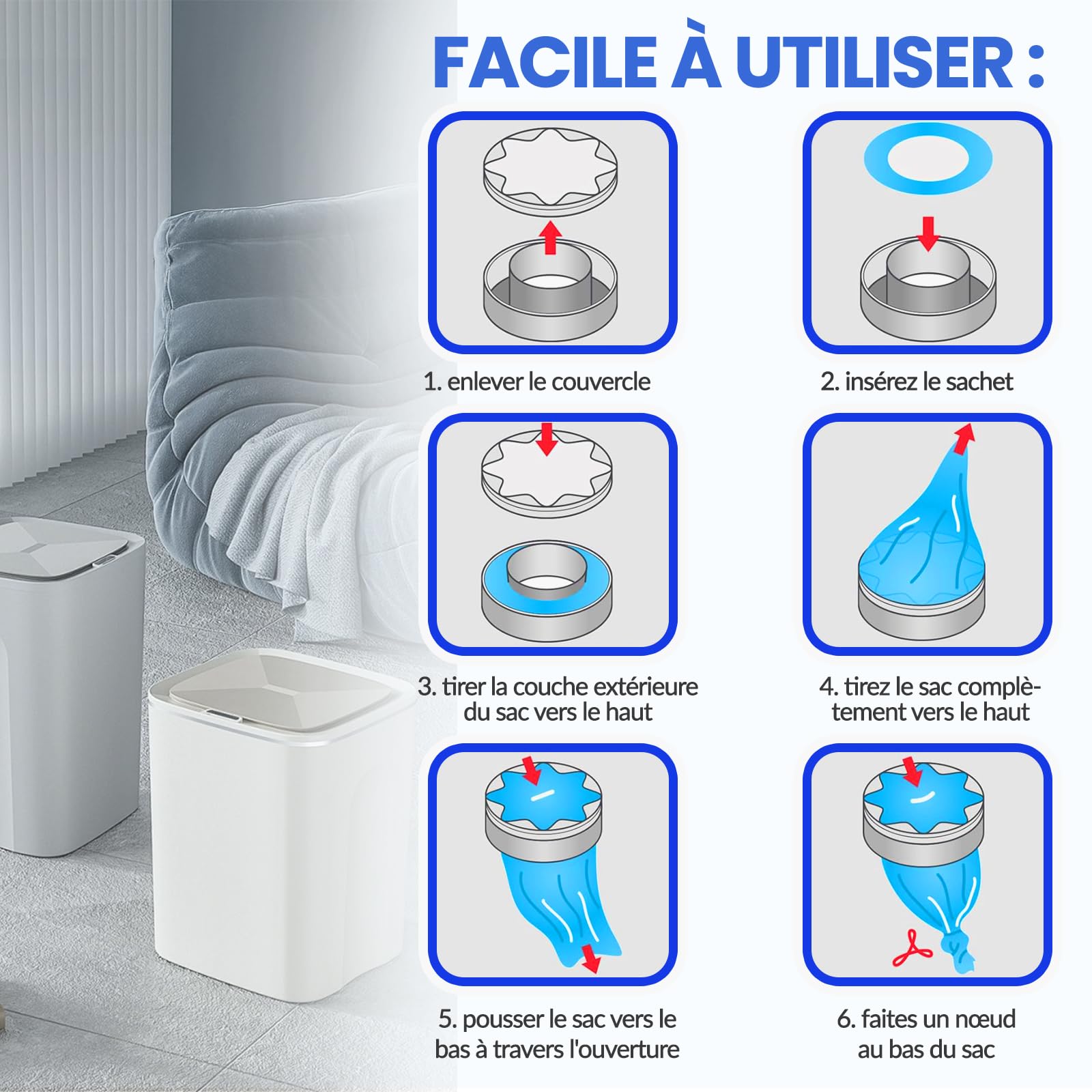 FACILE À UTILISER :

1. enlever le couvercle

2. insérez le sachet

3. tirer la couche extérieure du sac vers le haut

4. tirez le sac complètement vers le haut

5. pousser le sac vers le bas à travers l'ouverture

6. faites un nœud au bas du sac