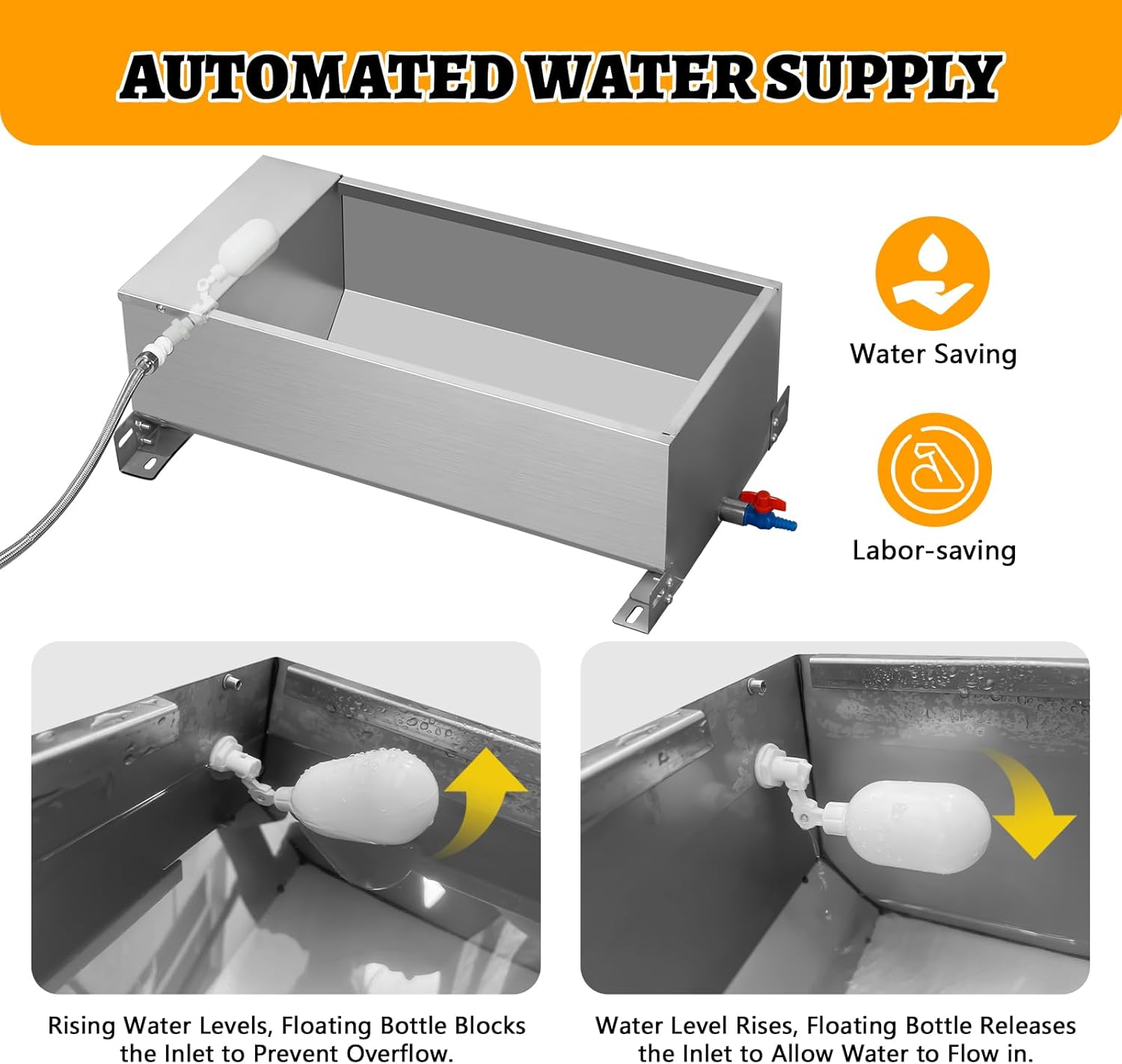 AUTOMATED WATER SUPPLY

Water Saving

Labor-saving

Rising Water Levels, Floating Bottle Blocks the Inlet to Prevent Overflow.

Water Level Rises, Floating Bottle Releases the Inlet to Allow Water to Flow in.