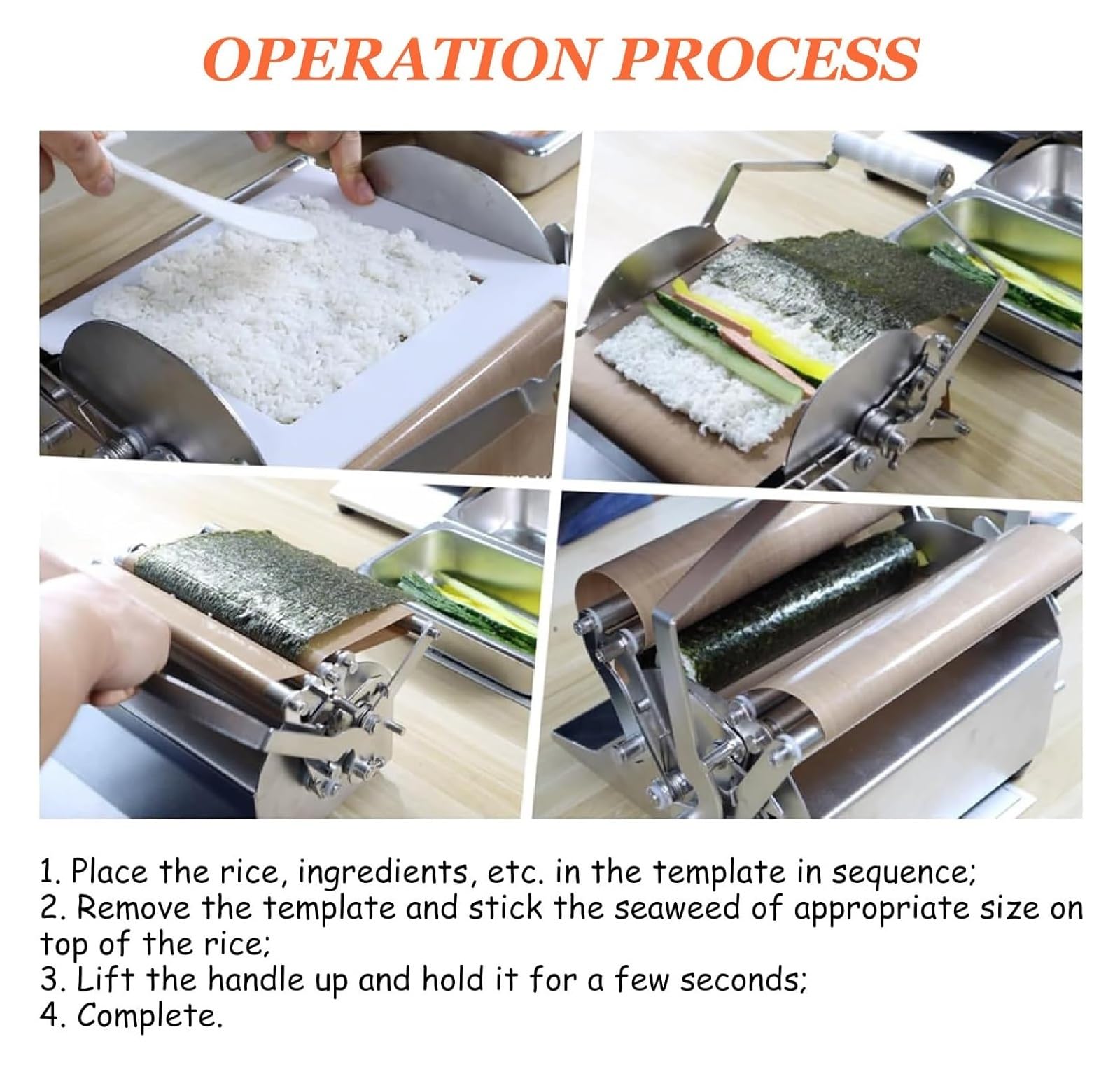 OPERATION PROCESS

1. Place the rice, ingredients, etc. in the template in sequence;
2. Remove the template and stick the seaweed of appropriate size on top of the rice;
3. Lift the handle up and hold it for a few seconds;
4. Complete.