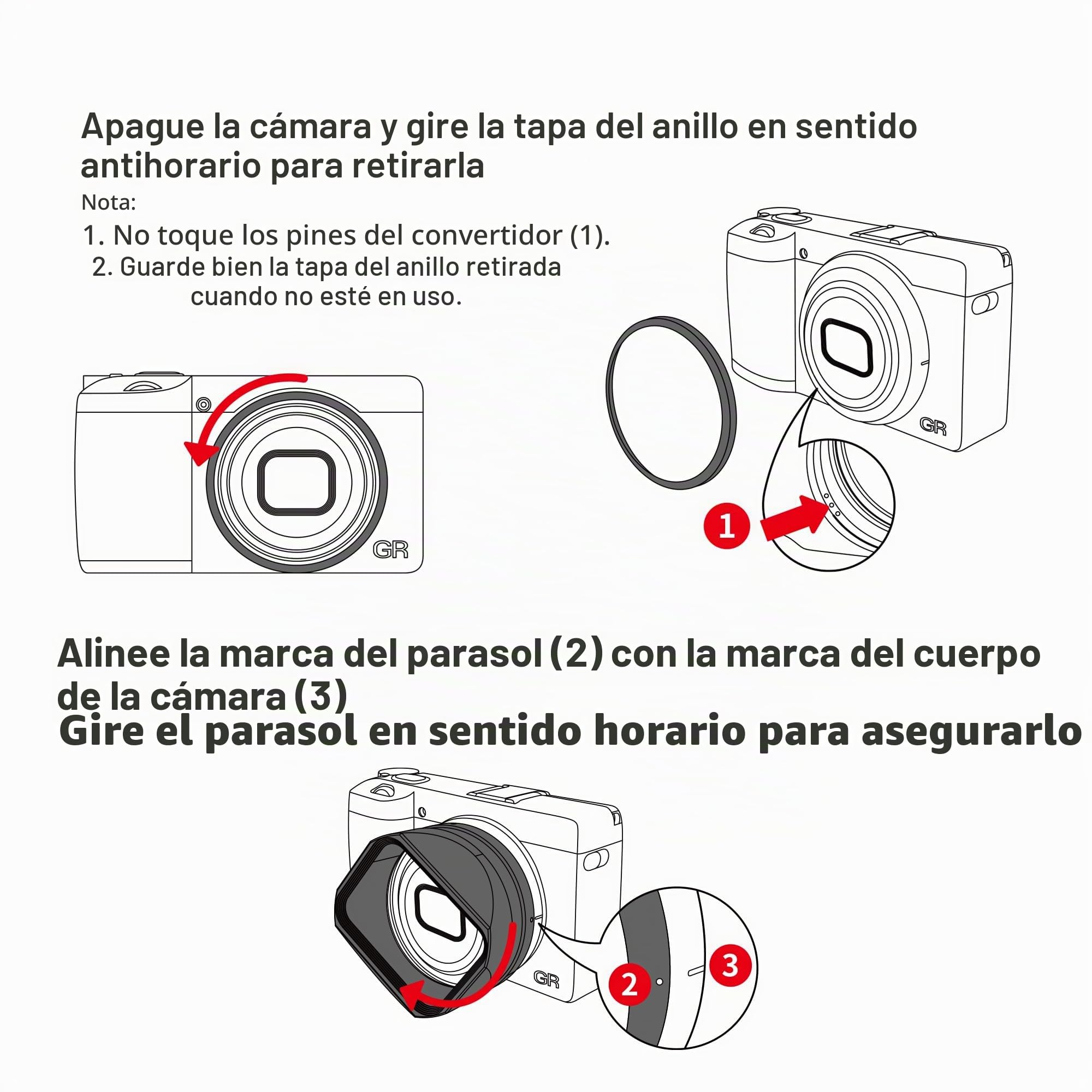 Apague la cámara y gire la tapa del anillo en sentido antihorario para retirarla

Nota:

1. No toque los pines del convertidor (1).

2. Guarde bien la tapa del anillo retirada cuando no esté en uso.

GR

GR

1

Alinee la marca del parasol (2) con la marca del cuerpo de la cámara (3)

Gire el parasol en sentido horario para asegurarlo

GR

2

3