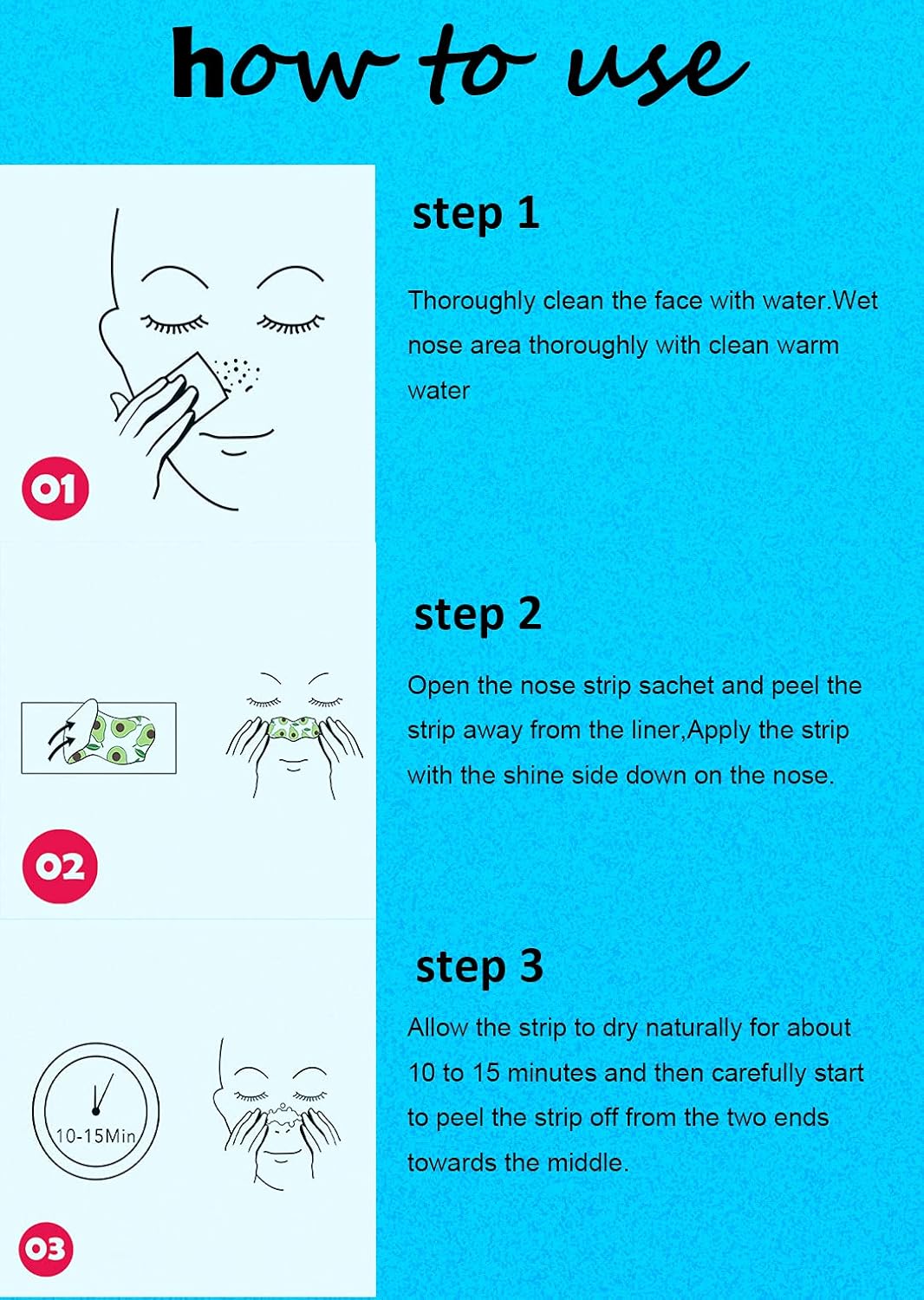 how to use

01

step 1

Thoroughly clean the face with water.Wet nose area thoroughly with clean warm water

02

step 2

Open the nose strip sachet and peel the strip away from the liner,Apply the strip with the shine side down on the nose.

10-15Min

03

step 3

Allow the strip to dry naturally for about 10 to 15 minutes and then carefully start to peel the strip off from the two ends towards the middle.