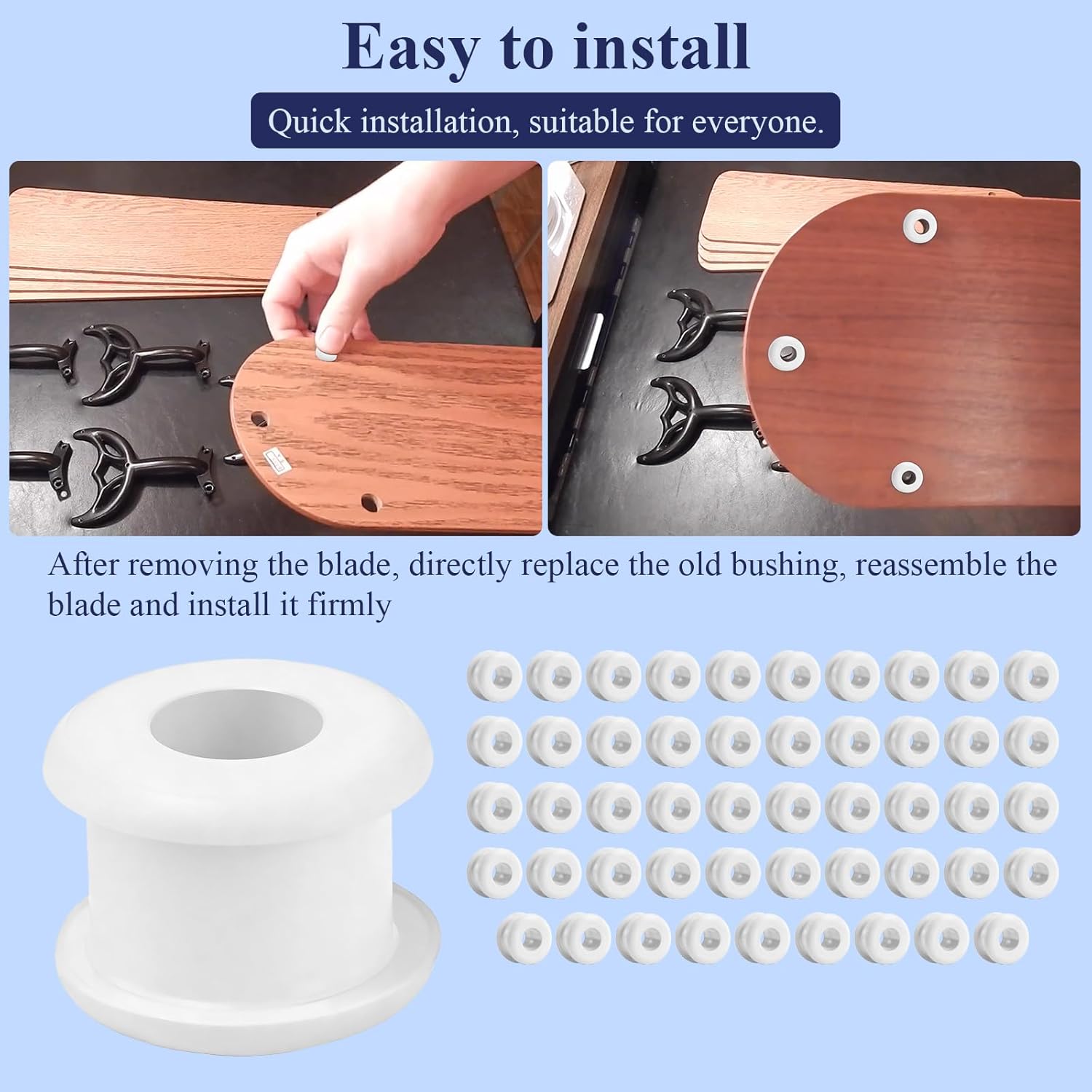 Easy to install

Quick installation, suitable for everyone.

After removing the blade, directly replace the old bushing, reassemble the blade and install it firmly