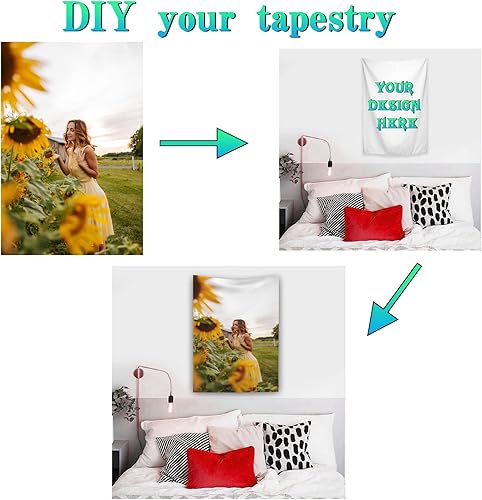 DIY your tapestry

YOUR DESIGN HERE