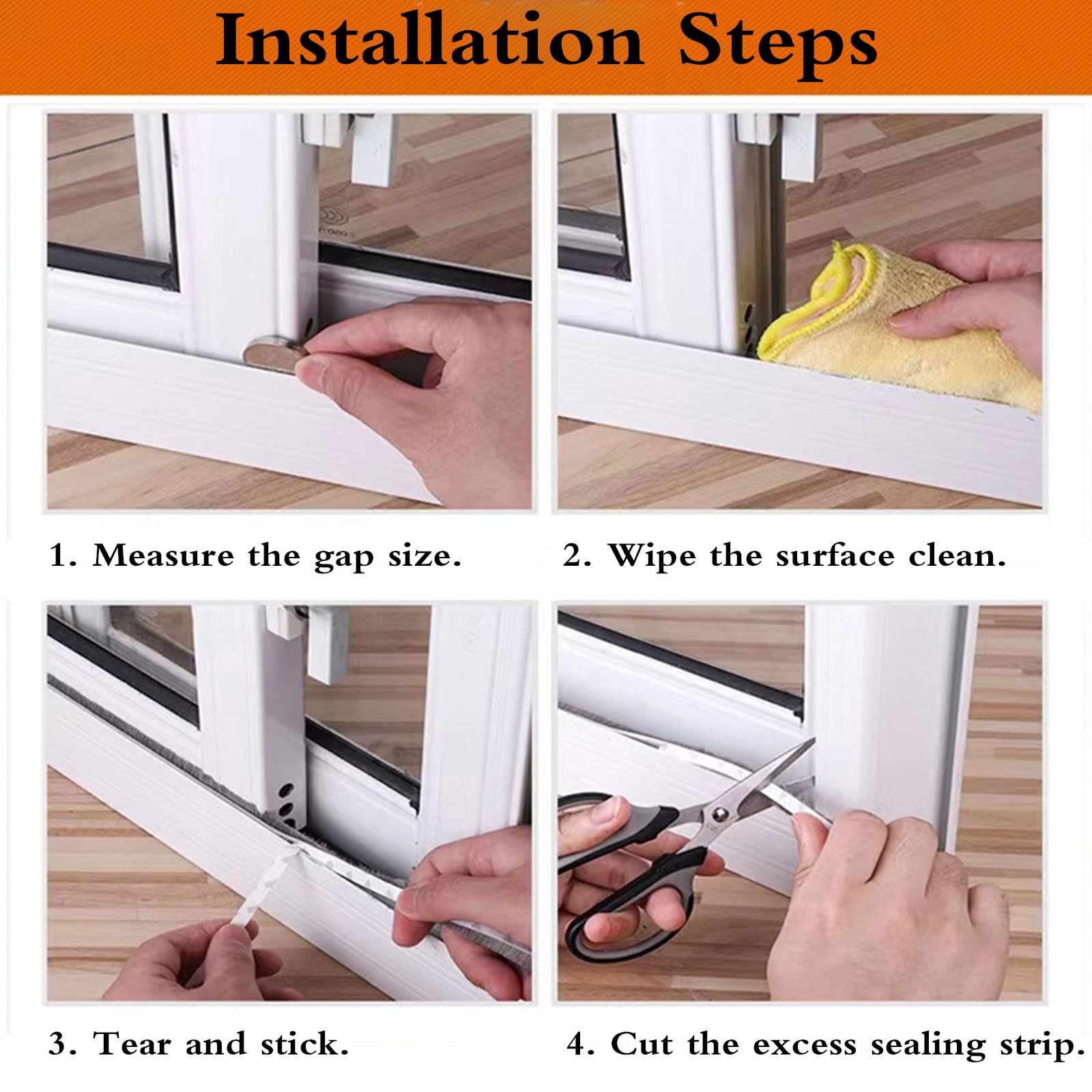 Installation Steps

1. Measure the gap size.

2. Wipe the surface clean.

3. Tear and stick.

4. Cut the excess sealing strip.