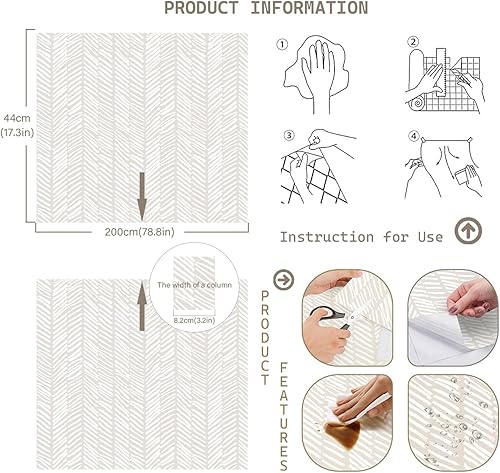 PRODUCT INFORMATION

44cm
(17.3in)

200cm(78.8in)

①

②

③

④

Instruction for Use

The width of a column

8.2cm(3.2in)

PRODUCT FEATURES