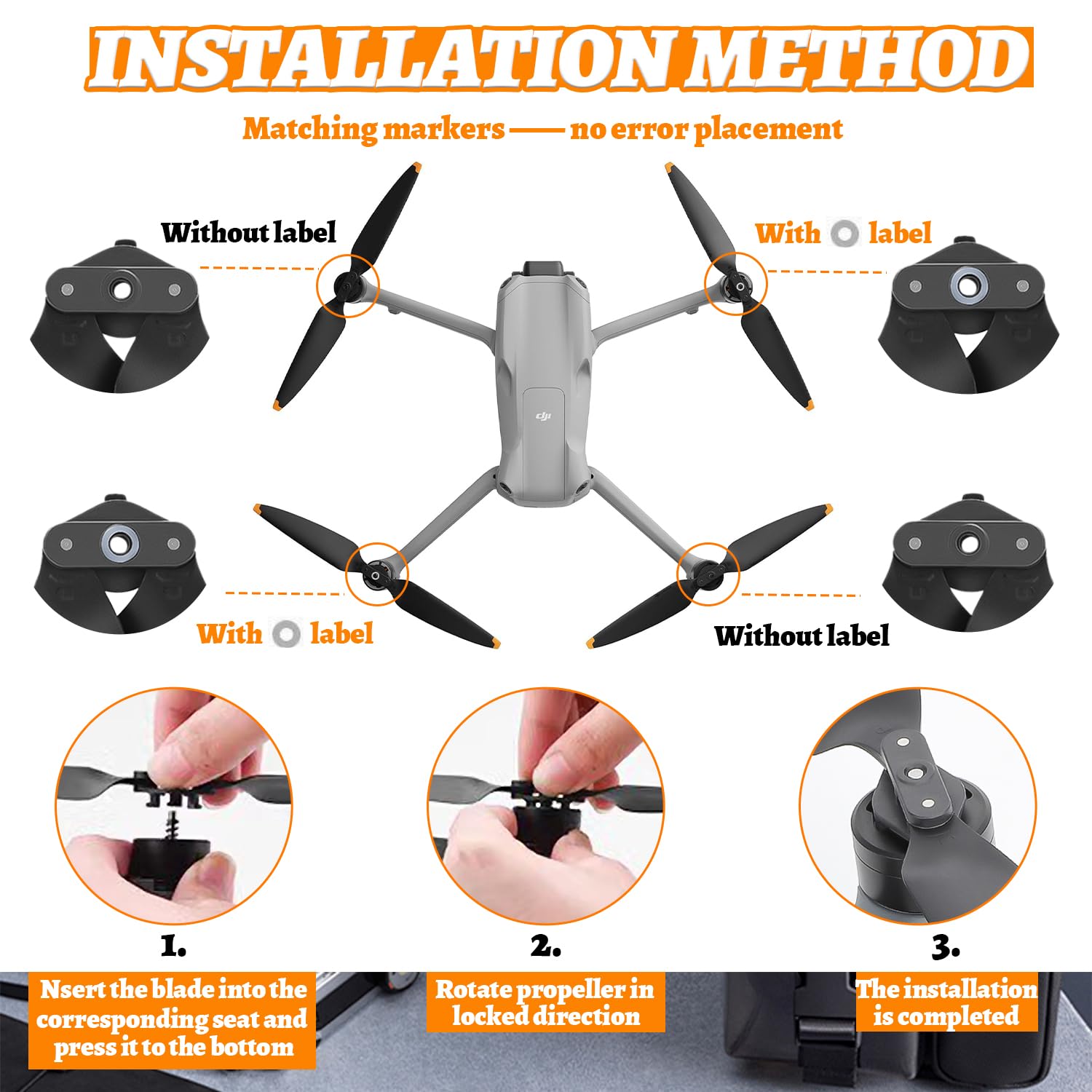 INSTALLATION METHOD

Matching markers —— no error placement

Without label

With label

dji

With label

Without label

1.

Nsert the blade into the corresponding seat and press it to the bottom

2.

Rotate propeller in locked direction

3.

The installation is completed