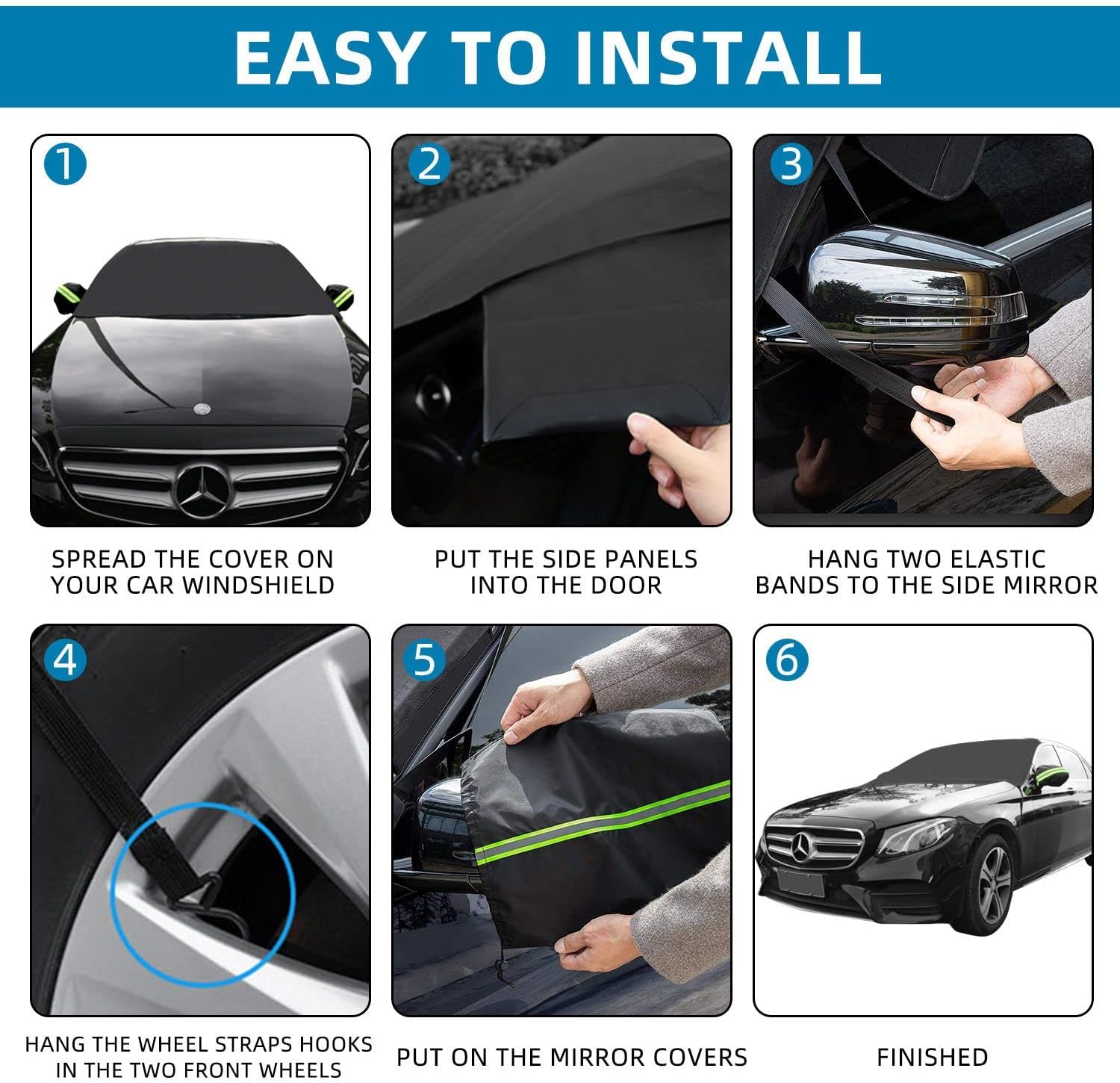 EASY TO INSTALL

1

SPREAD THE COVER ON YOUR CAR WINDSHIELD

2

PUT THE SIDE PANELS INTO THE DOOR

3

HANG TWO ELASTIC BANDS TO THE SIDE MIRROR

4

HANG THE WHEEL STRAPS HOOKS IN THE TWO FRONT WHEELS

5

PUT ON THE MIRROR COVERS

6

FINISHED