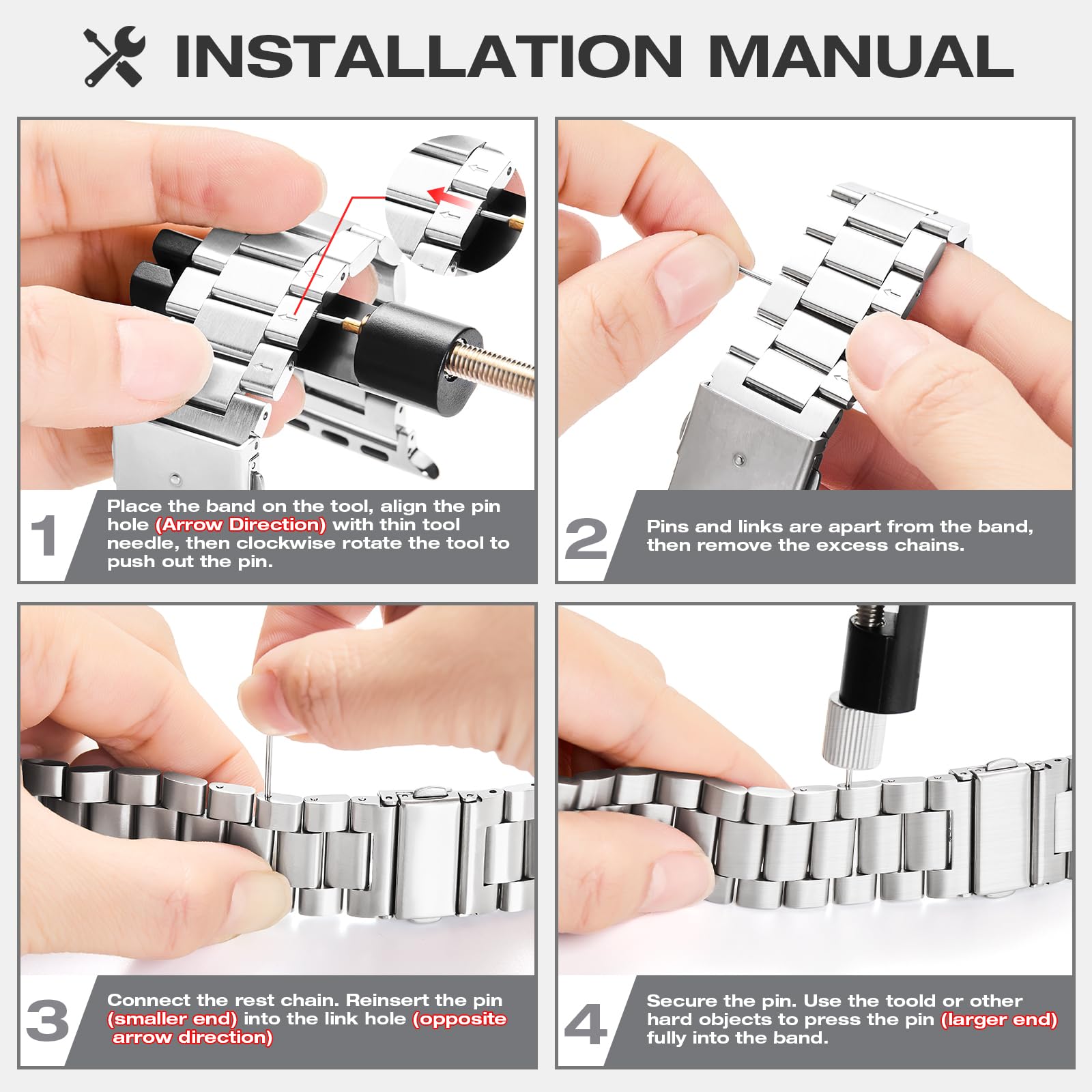 INSTALLATION MANUAL

1
Place the band on the tool, align the pin hole (Arrow Direction) with thin tool needle, then clockwise rotate the tool to push out the pin.

2
Pins and links are apart from the band, then remove the excess chains.

3
Connect the rest chain. Reinsert the pin (smaller end) into the link hole (opposite arrow direction)

4
Secure the pin. Use the toold or other hard objects to press the pin (larger end) fully into the band.