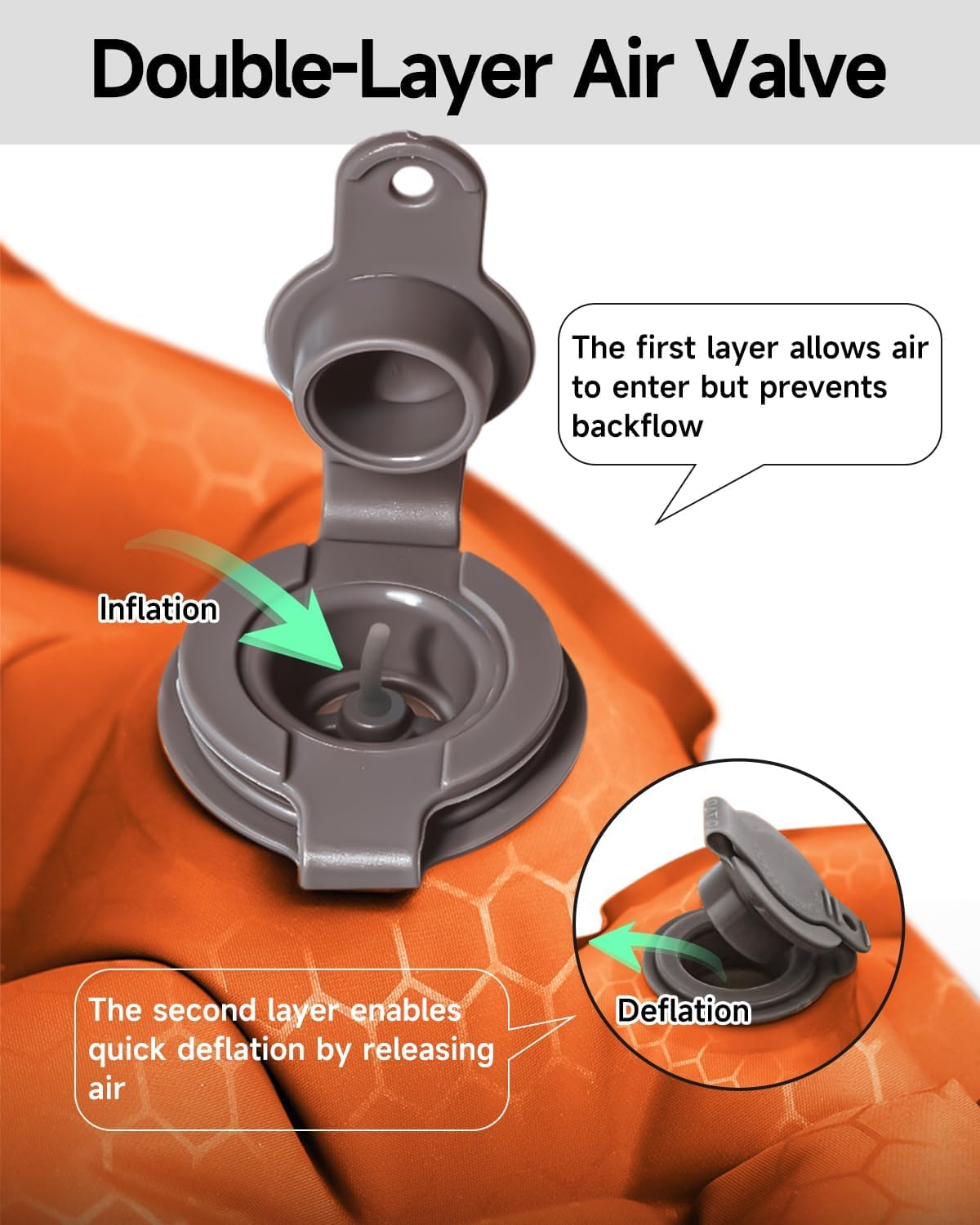 Double-Layer Air Valve

The first layer allows air to enter but prevents backflow

Inflation

Deflation

The second layer enables quick deflation by releasing air