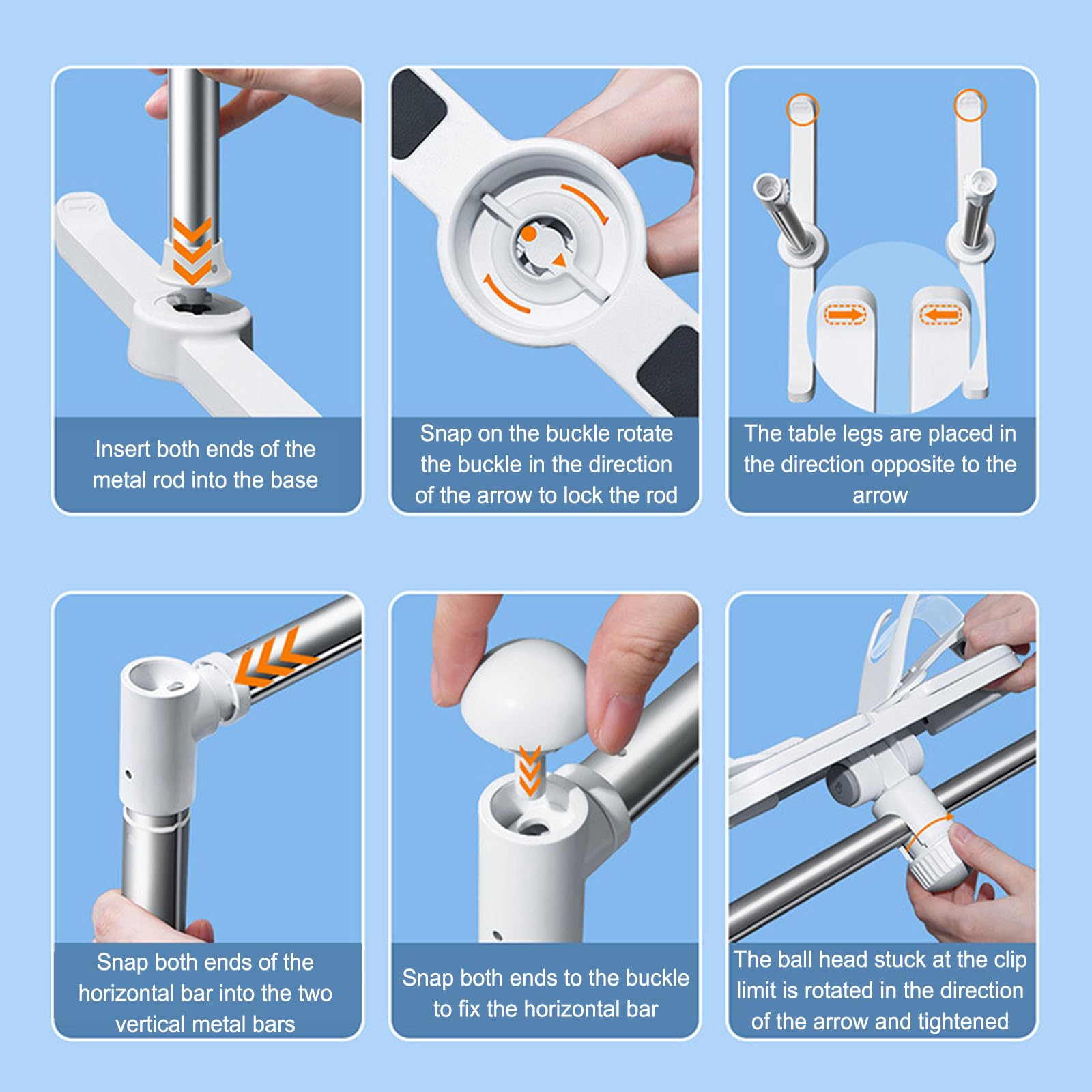 Insert both ends of the metal rod into the base

Snap on the buckle rotate the buckle in the direction of the arrow to lock the rod

The table legs are placed in the direction opposite to the arrow

Snap both ends of the horizontal bar into the two vertical metal bars

Snap both ends to the buckle to fix the horizontal bar

The ball head stuck at the clip limit is rotated in the direction of the arrow and tightened