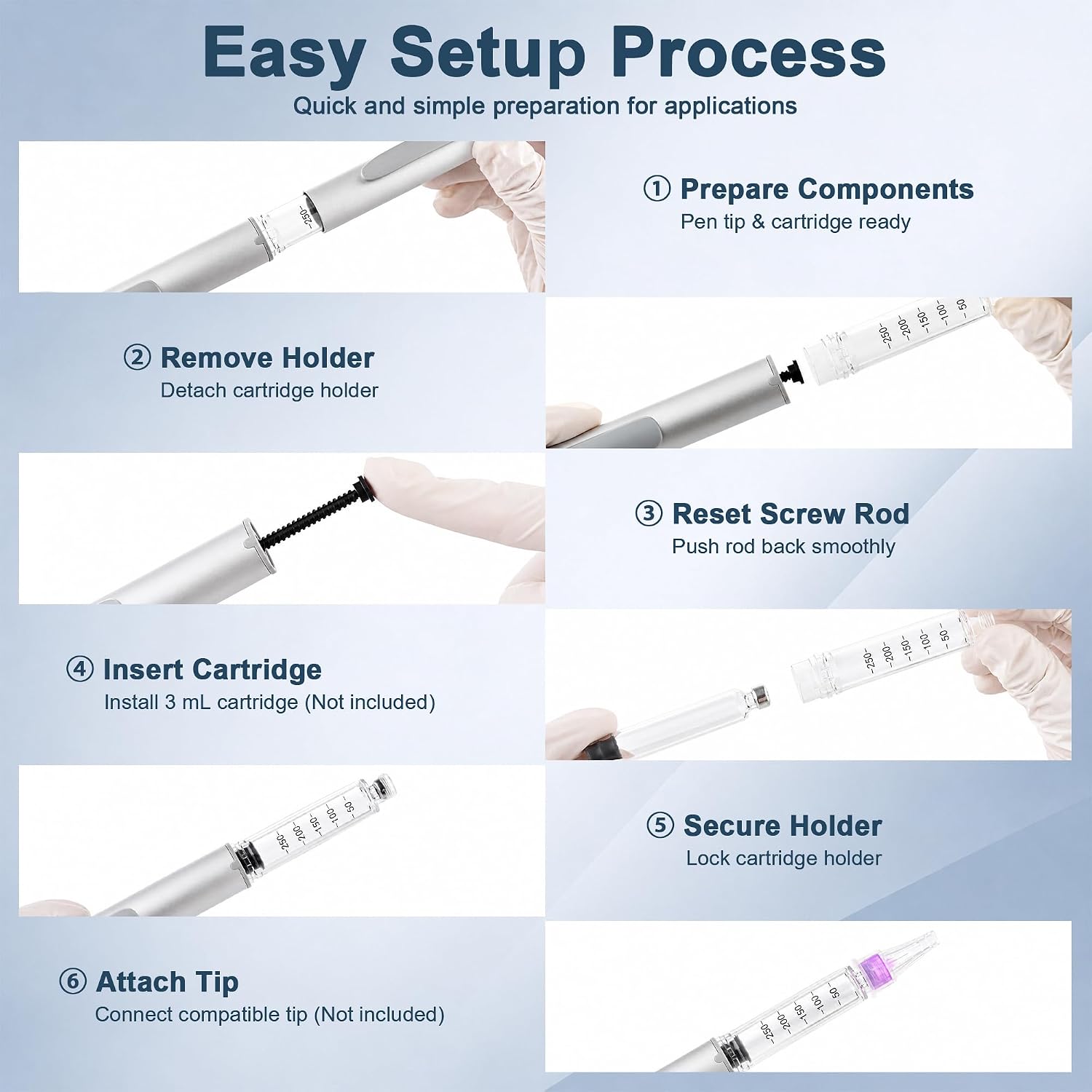 Easy Setup Process

Quick and simple preparation for applications

-250-

① Prepare Components
Pen tip & cartridge ready

② Remove Holder
Detach cartridge holder

-250- -200- -150- -100- -50

③ Reset Screw Rod
Push rod back smoothly

④ Insert Cartridge
Install 3 mL cartridge (Not included)

-250- -200- -150- -100- -50

-250- -200- -150- -100- -50

⑤ Secure Holder
Lock cartridge holder

⑥ Attach Tip
Connect compatible tip (Not included)

-250- -200- -150- -100- -50