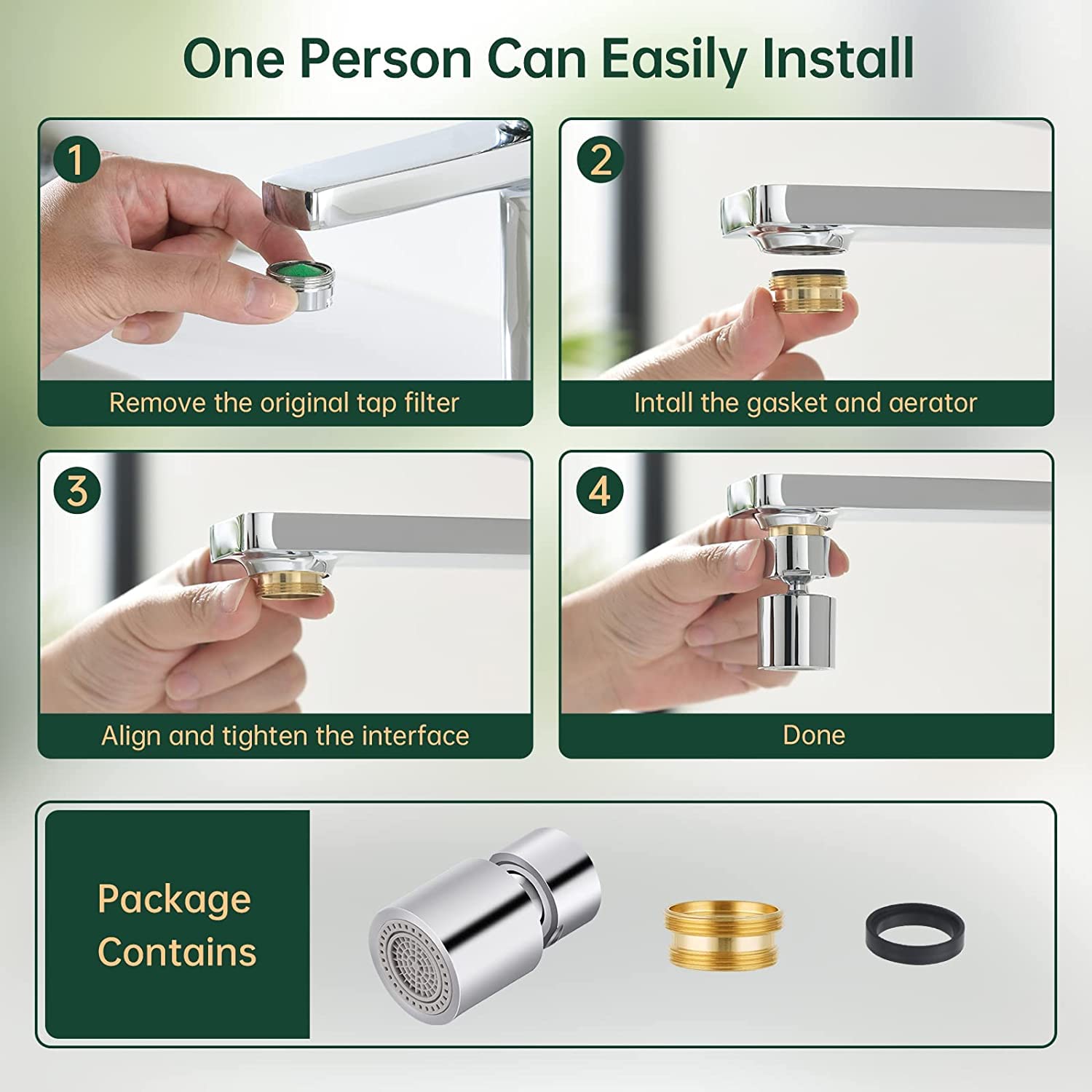 One Person Can Easily Install

1
Remove the original tap filter

2
Intall the gasket and aerator

3
Align and tighten the interface

4
Done

Package Contains