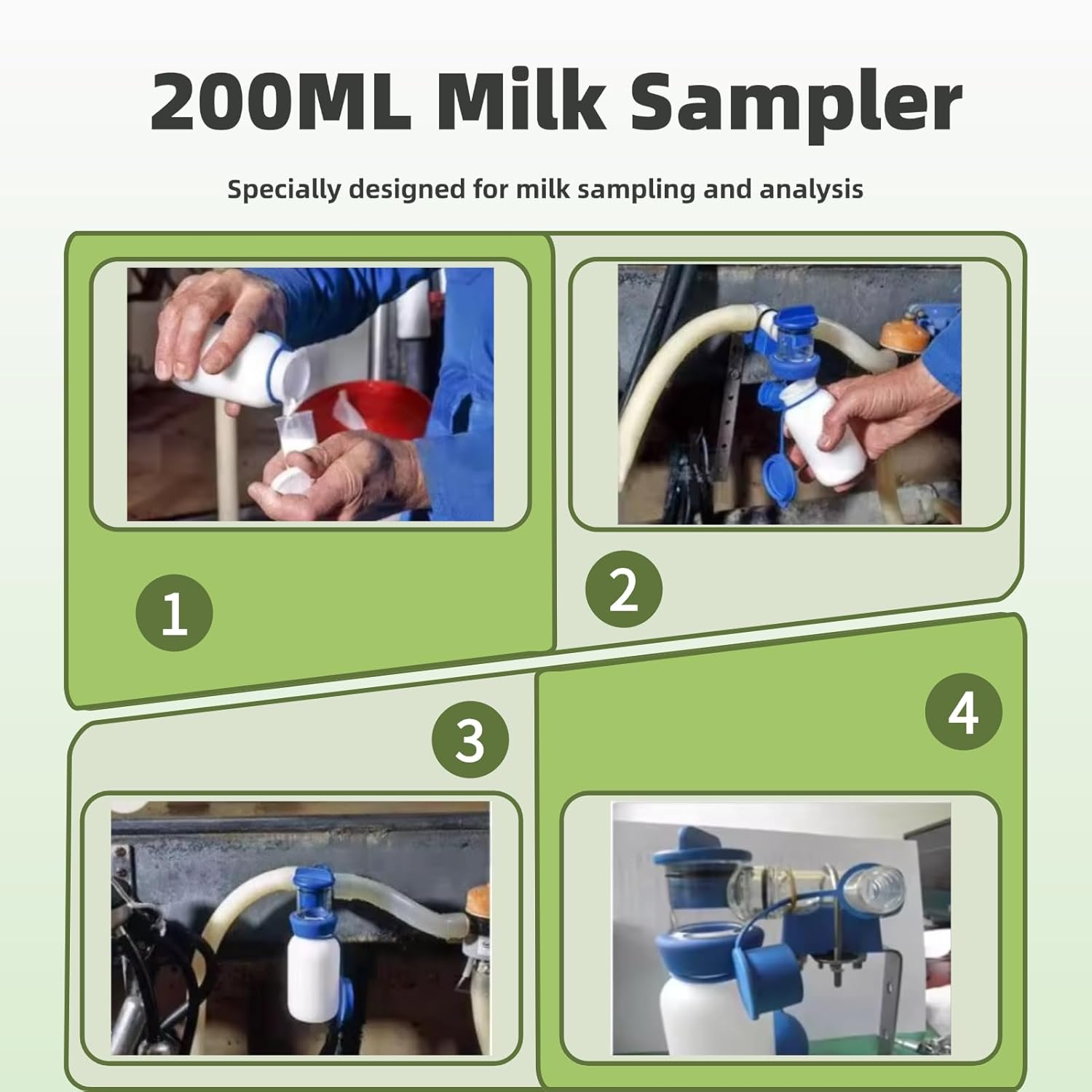 200ML Milk Sampler

Specially designed for milk sampling and analysis

1

2

3

4