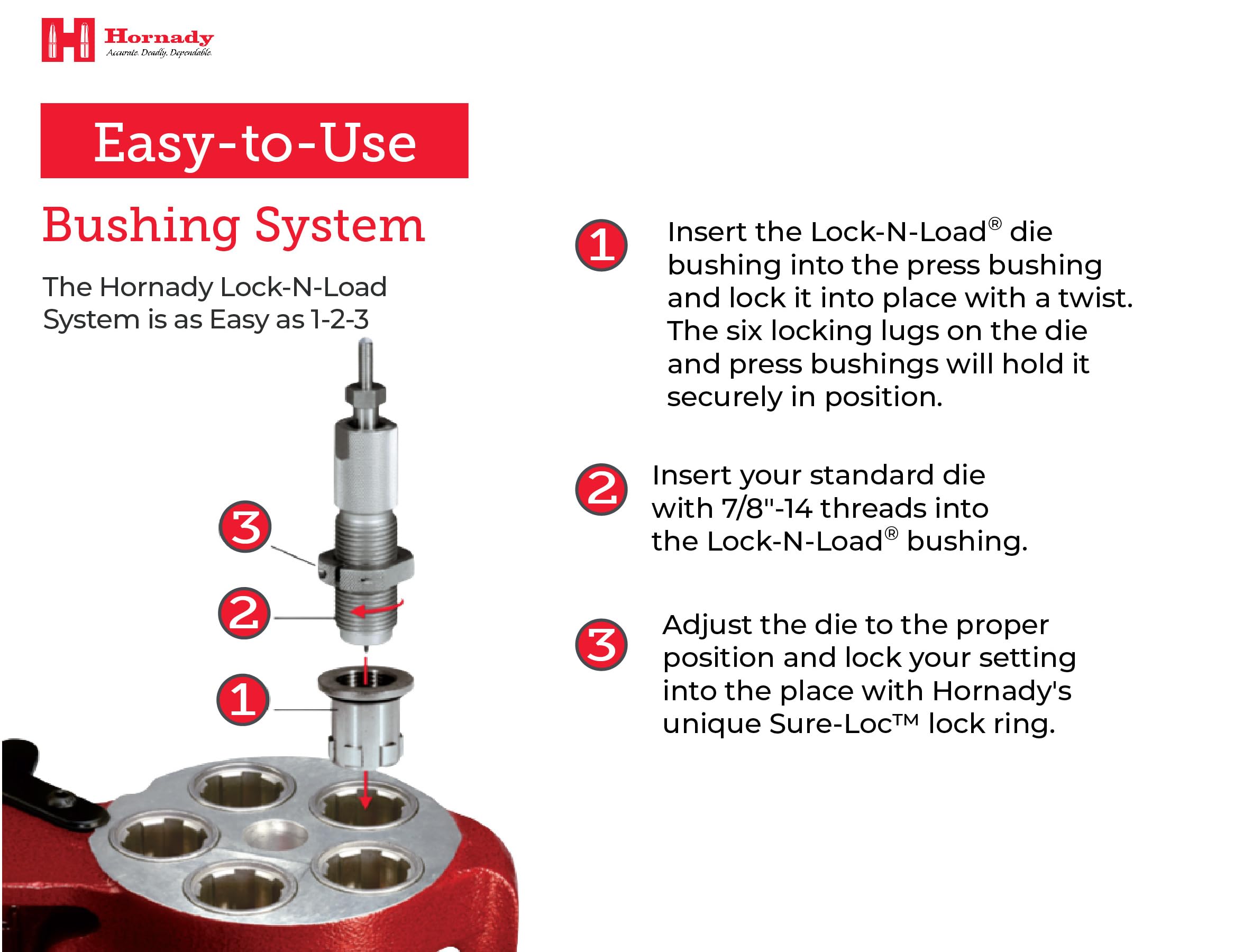 Hornady
Accurate. Deadly. Dependable.

Easy-to-Use

Bushing System

The Hornady Lock-N-Load System is as Easy as 1-2-3

3

2

1

1 Insert the Lock-N-Load® die bushing into the press bushing and lock it into place with a twist. The six locking lugs on the die and press bushings will hold it securely in position.

2 Insert your standard die with 7/8"-14 threads into the Lock-N-Load® bushing.

3 Adjust the die to the proper position and lock your setting into the place with Hornady's unique Sure-Loc™ lock ring.