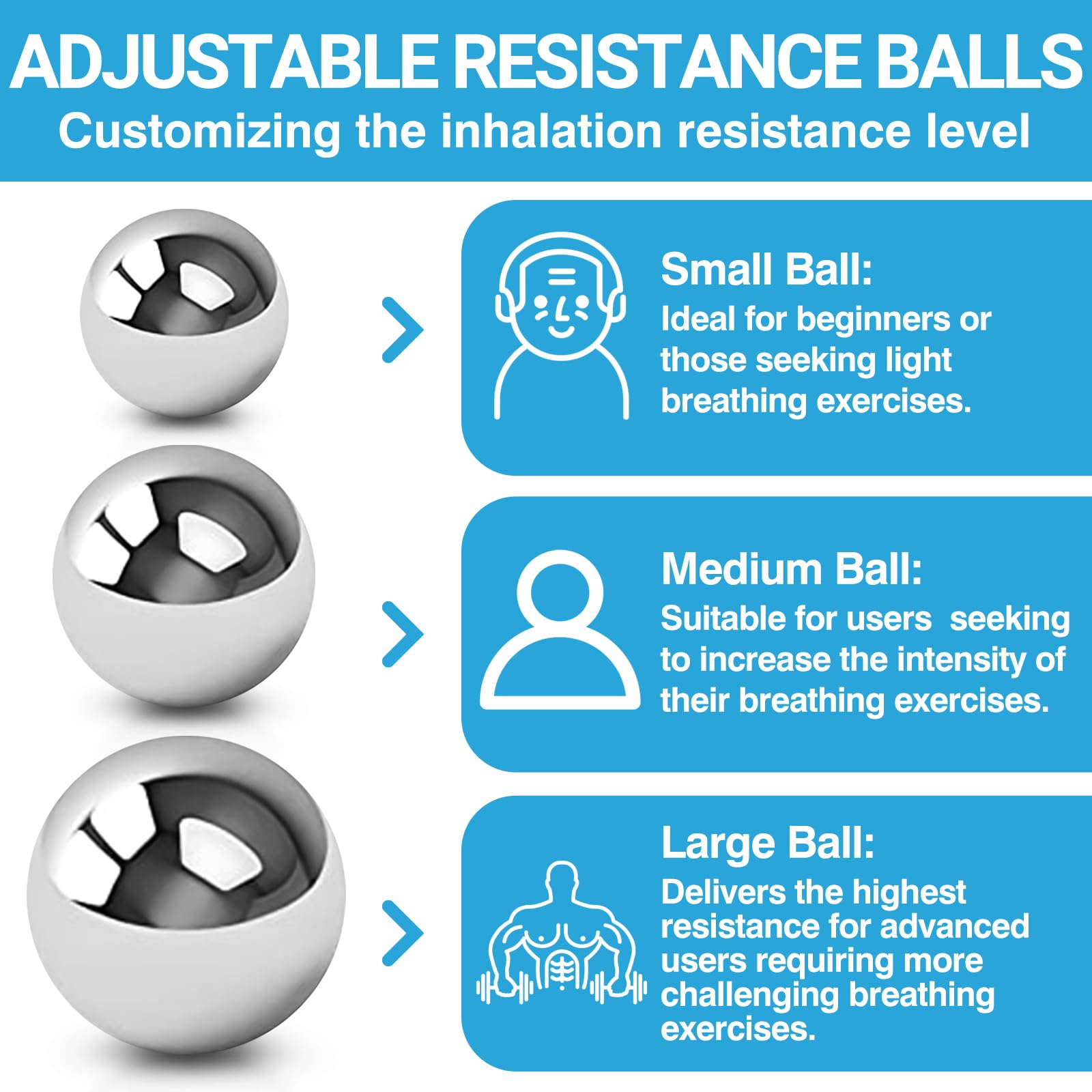 ADJUSTABLE RESISTANCE BALLS
Customizing the inhalation resistance level

Small Ball:
Ideal for beginners or those seeking light breathing exercises.

Medium Ball:
Suitable for users seeking to increase the intensity of their breathing exercises.

Large Ball:
Delivers the highest resistance for advanced users requiring more challenging breathing exercises.