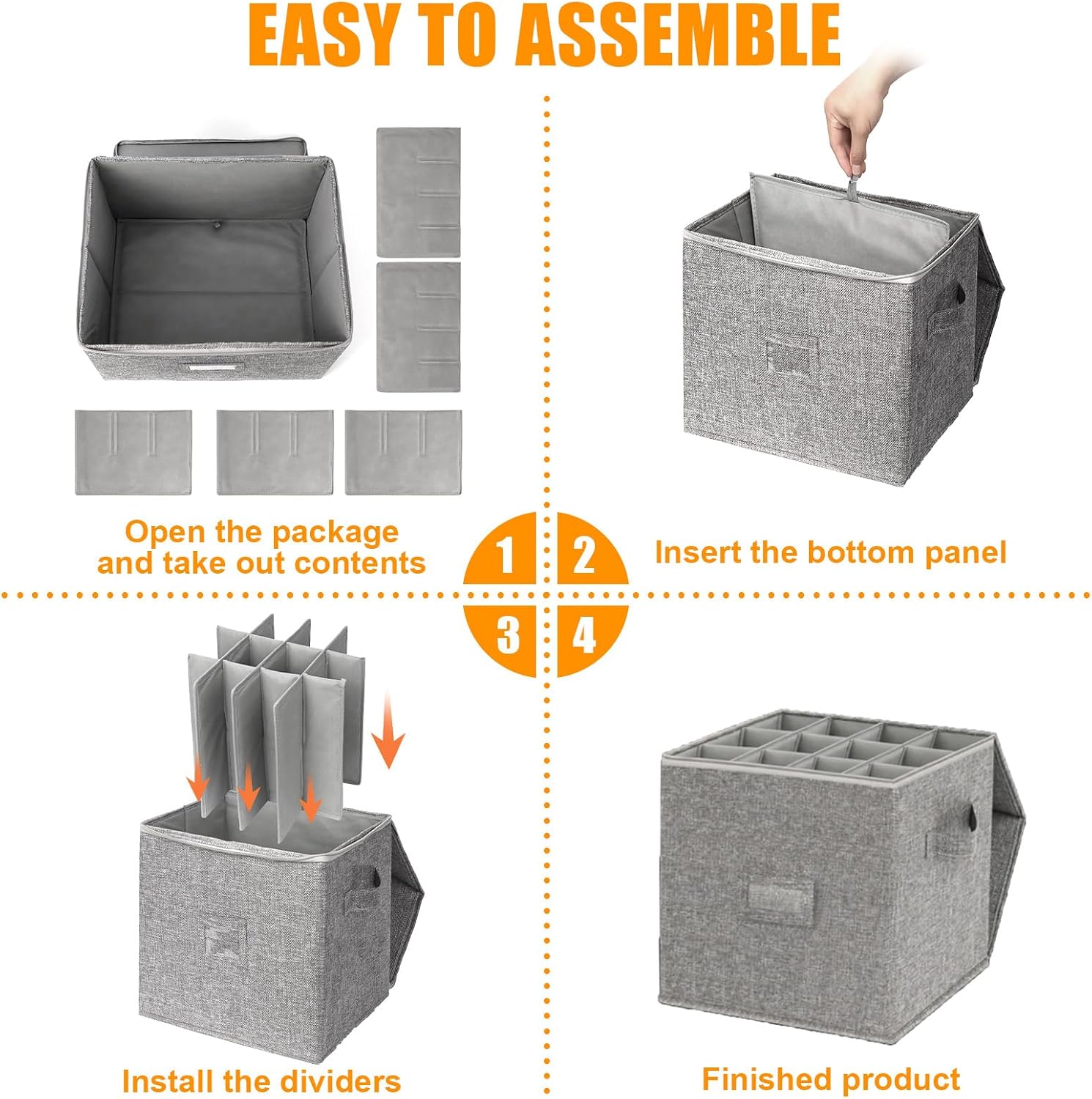 EASY TO ASSEMBLE

Open the package and take out contents

1

2

Insert the bottom panel

3

4

Install the dividers

Finished product