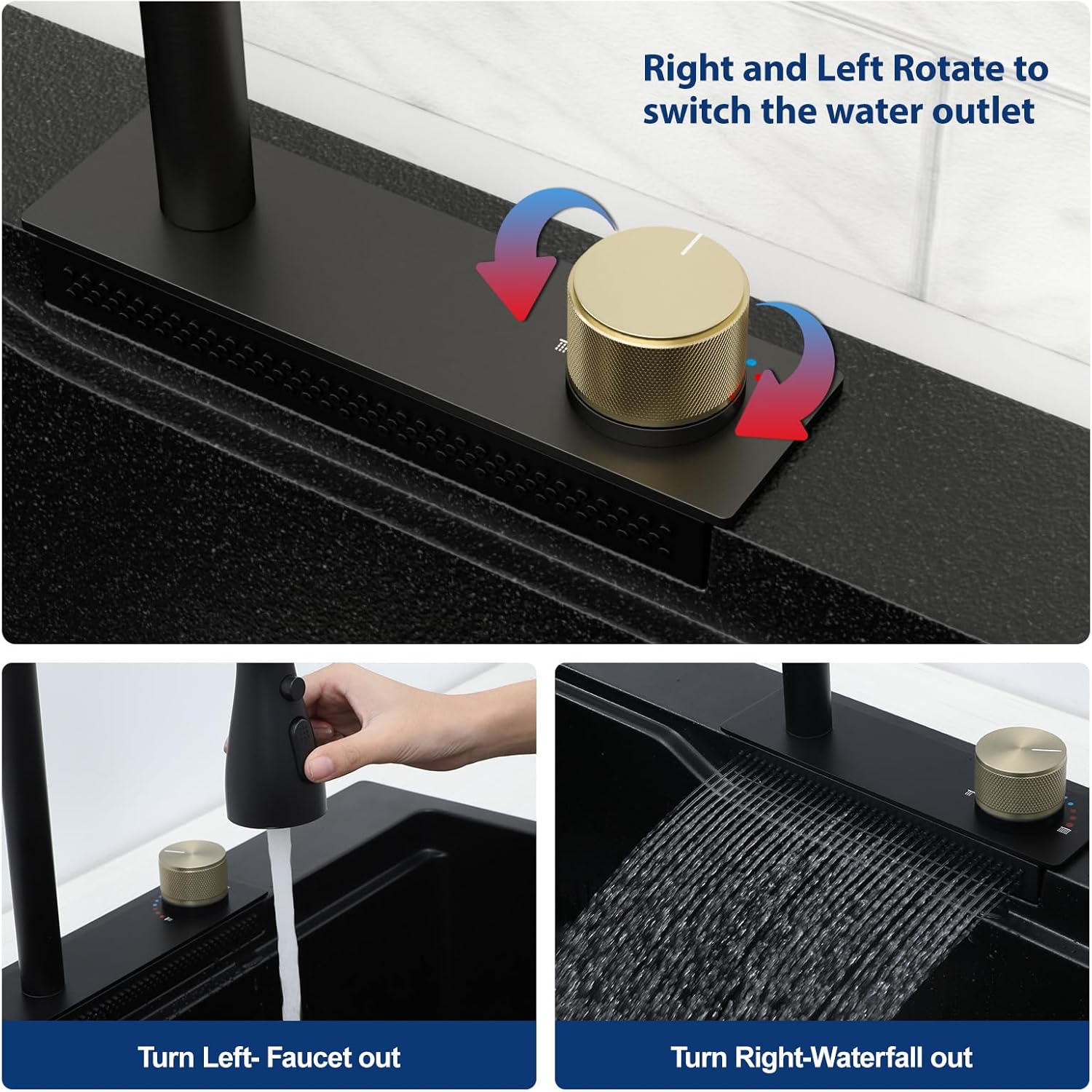 Right and Left Rotate to switch the water outlet

Turn Left- Faucet out

Turn Right-Waterfall out