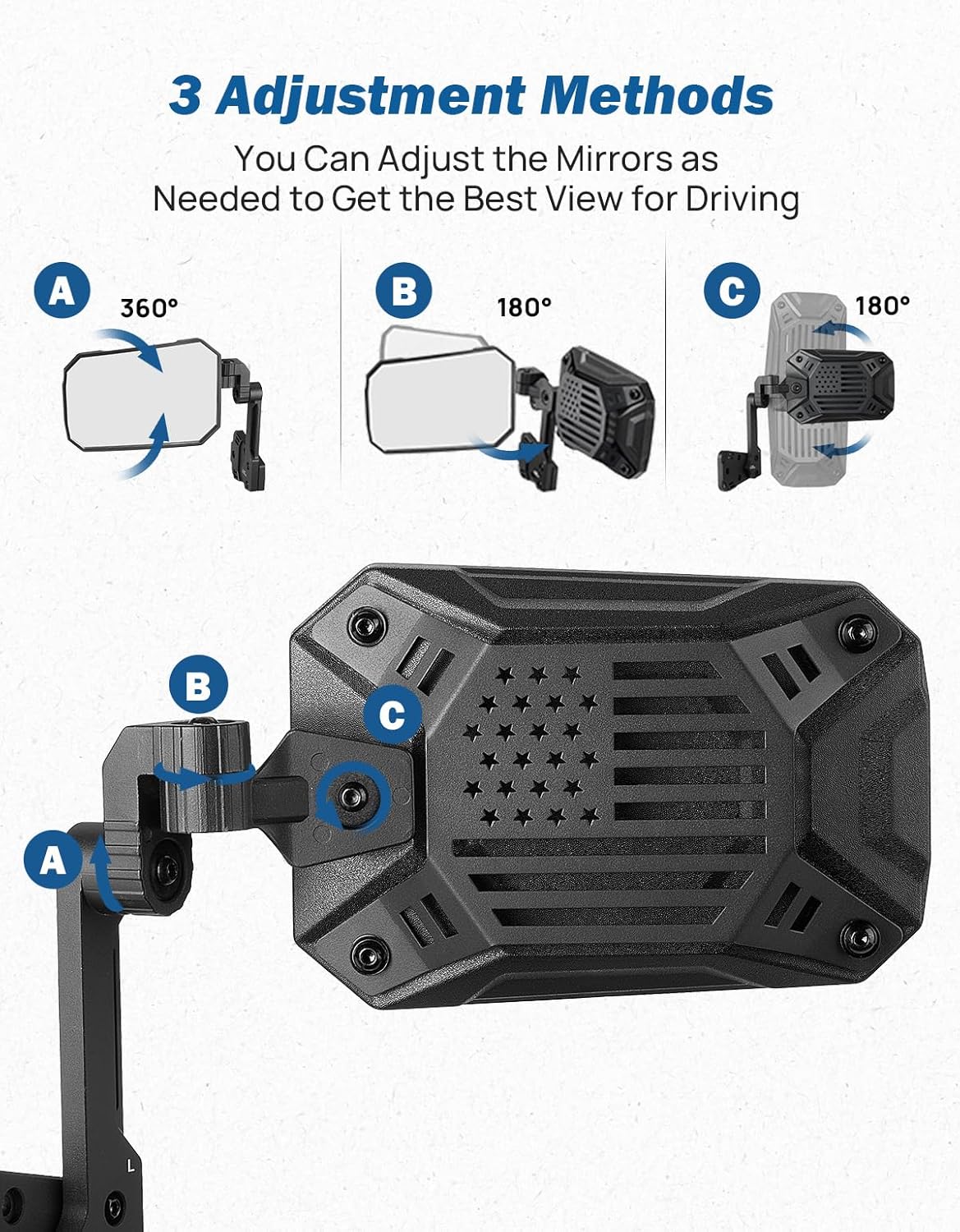 3 Adjustment Methods

You Can Adjust the Mirrors as Needed to Get the Best View for Driving

A 360°

B 180°

C 180°

B

C

A

L