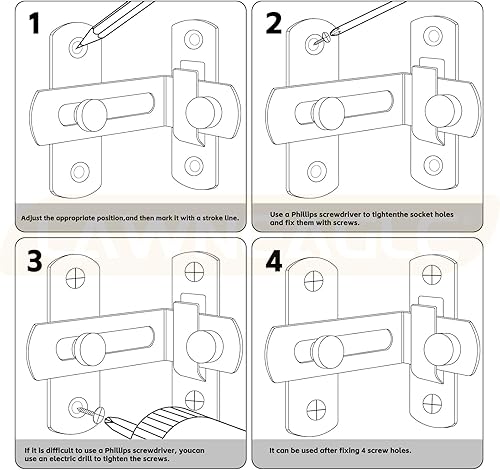 1

Adjust the appropriate position,and then mark it with a stroke line.

2

Use a Phillips screwdriver to tightenthe socket holes and fix them with screws.

3

If it is difficult to use a Phillips screwdriver, youcan use an electric drill to tighten the screws.

4

It can be used after fixing 4 screw holes.