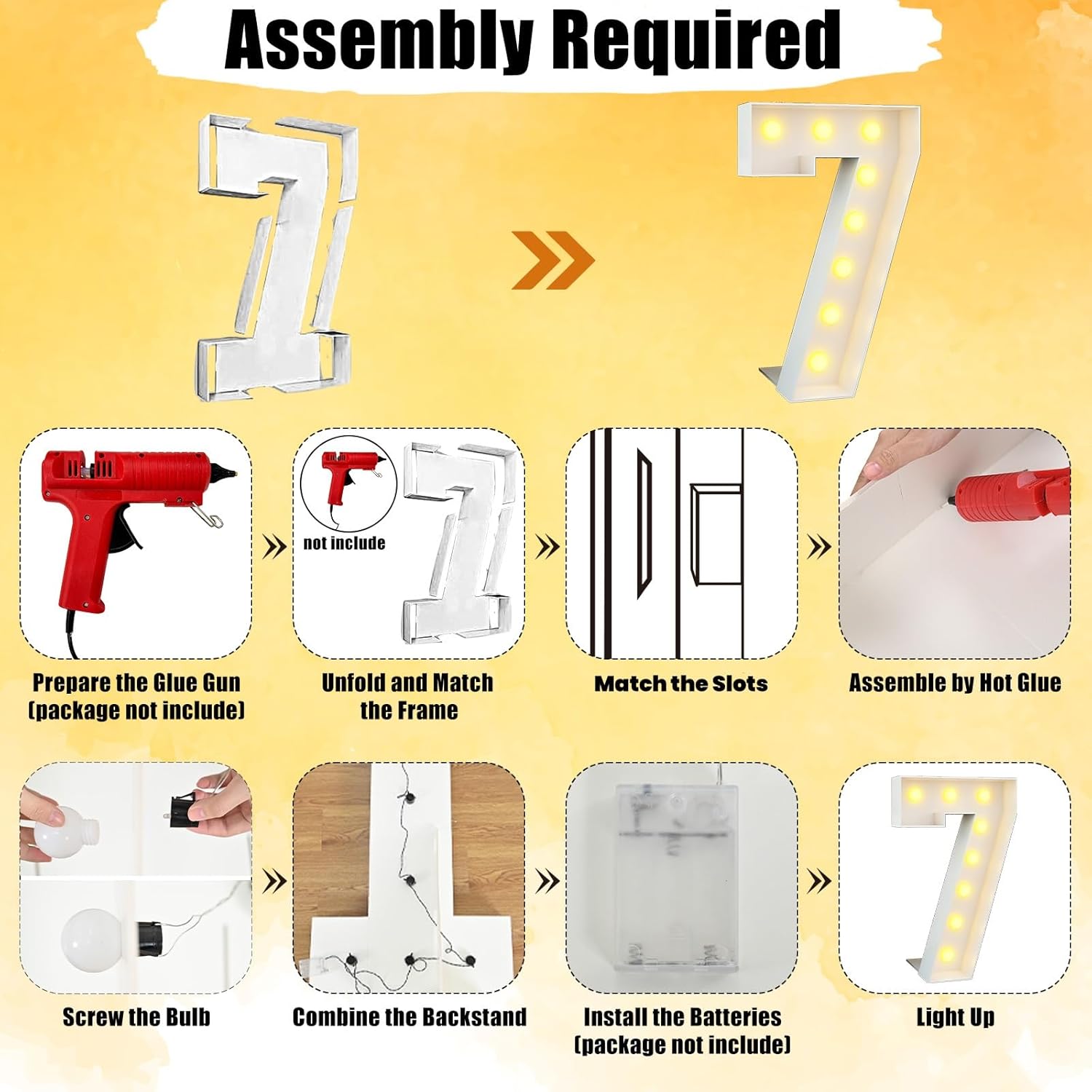 Assembly Required

not include

Prepare the Glue Gun (package not include)

Unfold and Match the Frame

Match the Slots

Assemble by Hot Glue

Screw the Bulb

Combine the Backstand

Install the Batteries (package not include)

Light Up