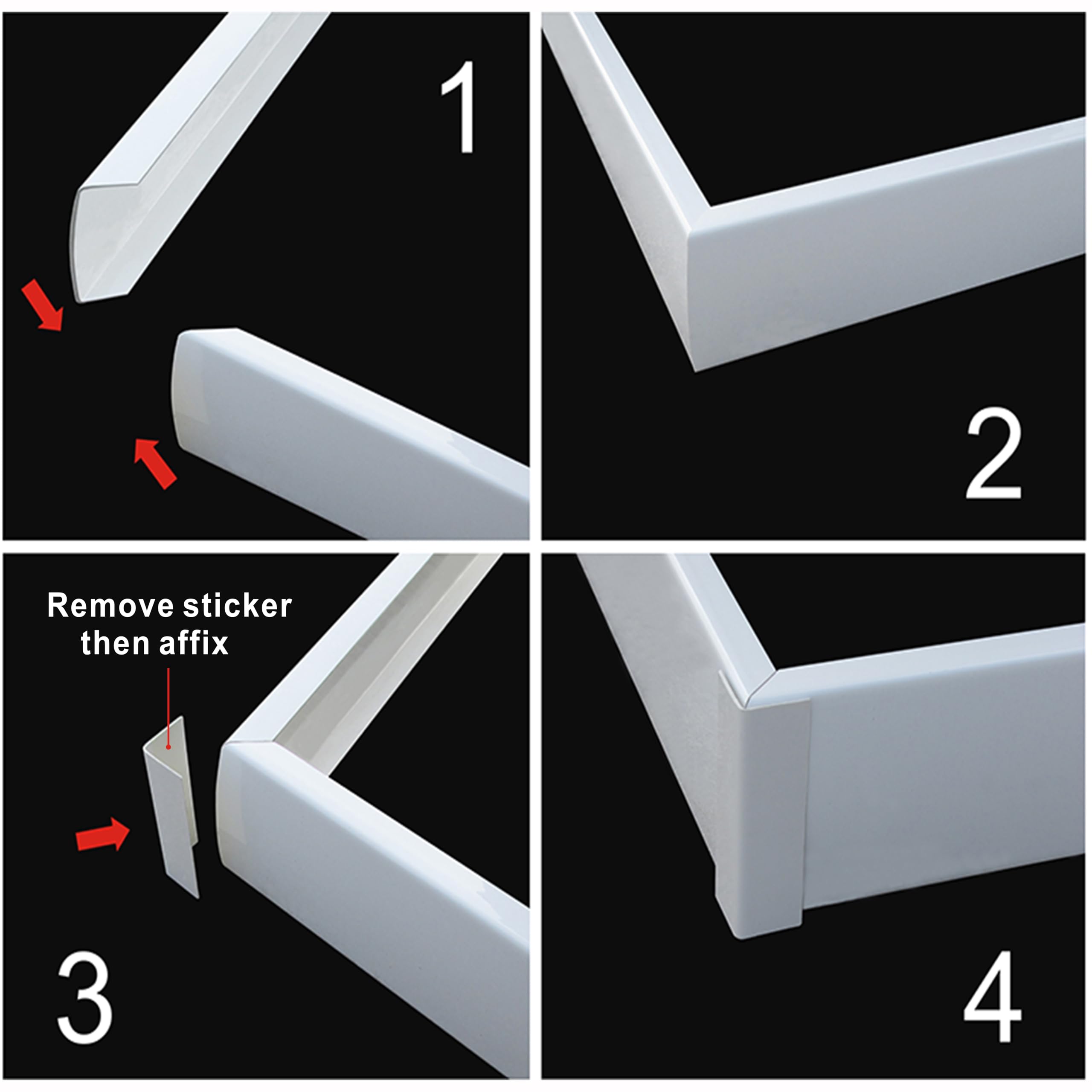 1

2

Remove sticker then affix

3

4