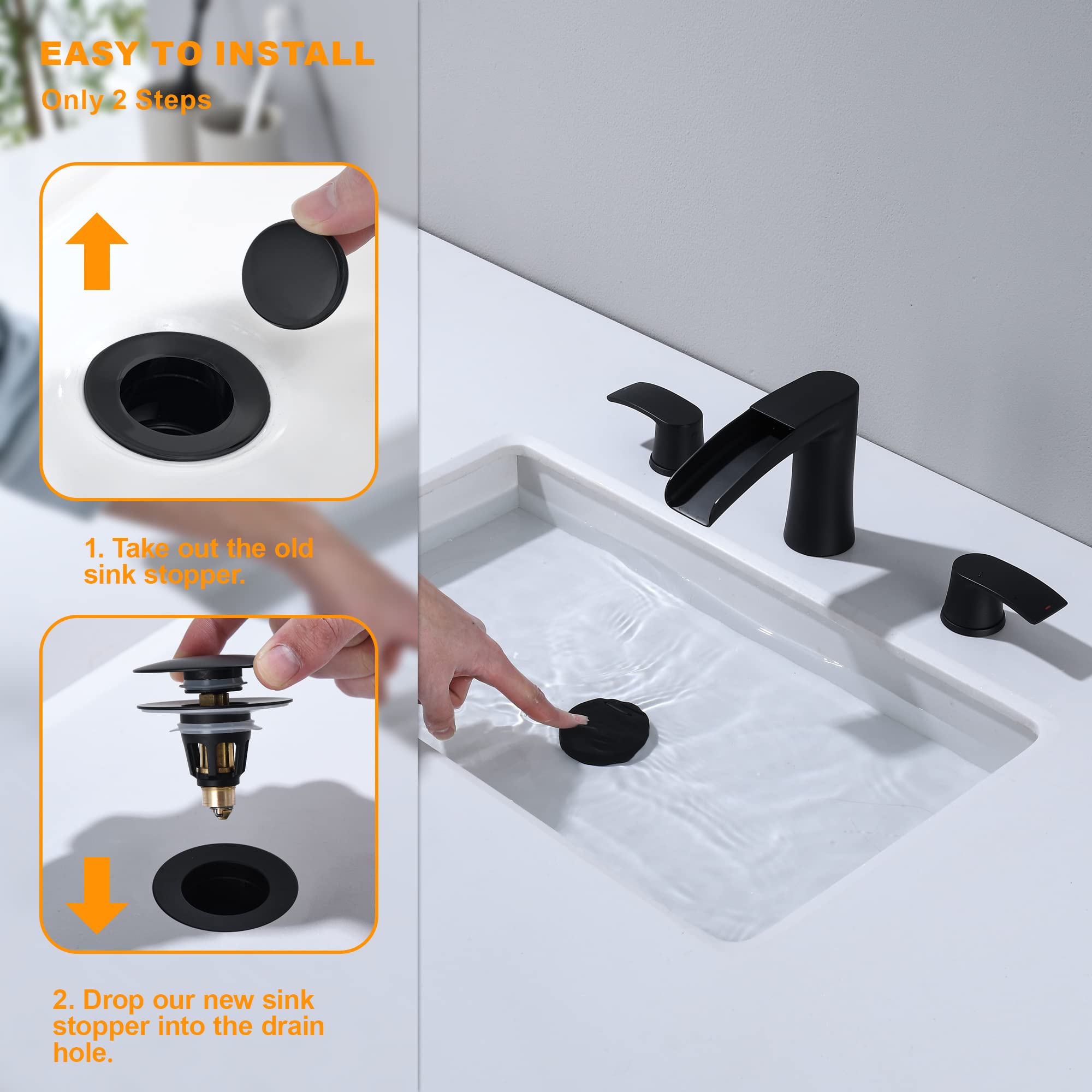 EASY TO INSTALL
Only 2 Steps

1. Take out the old sink stopper.

2. Drop our new sink stopper into the drain hole.