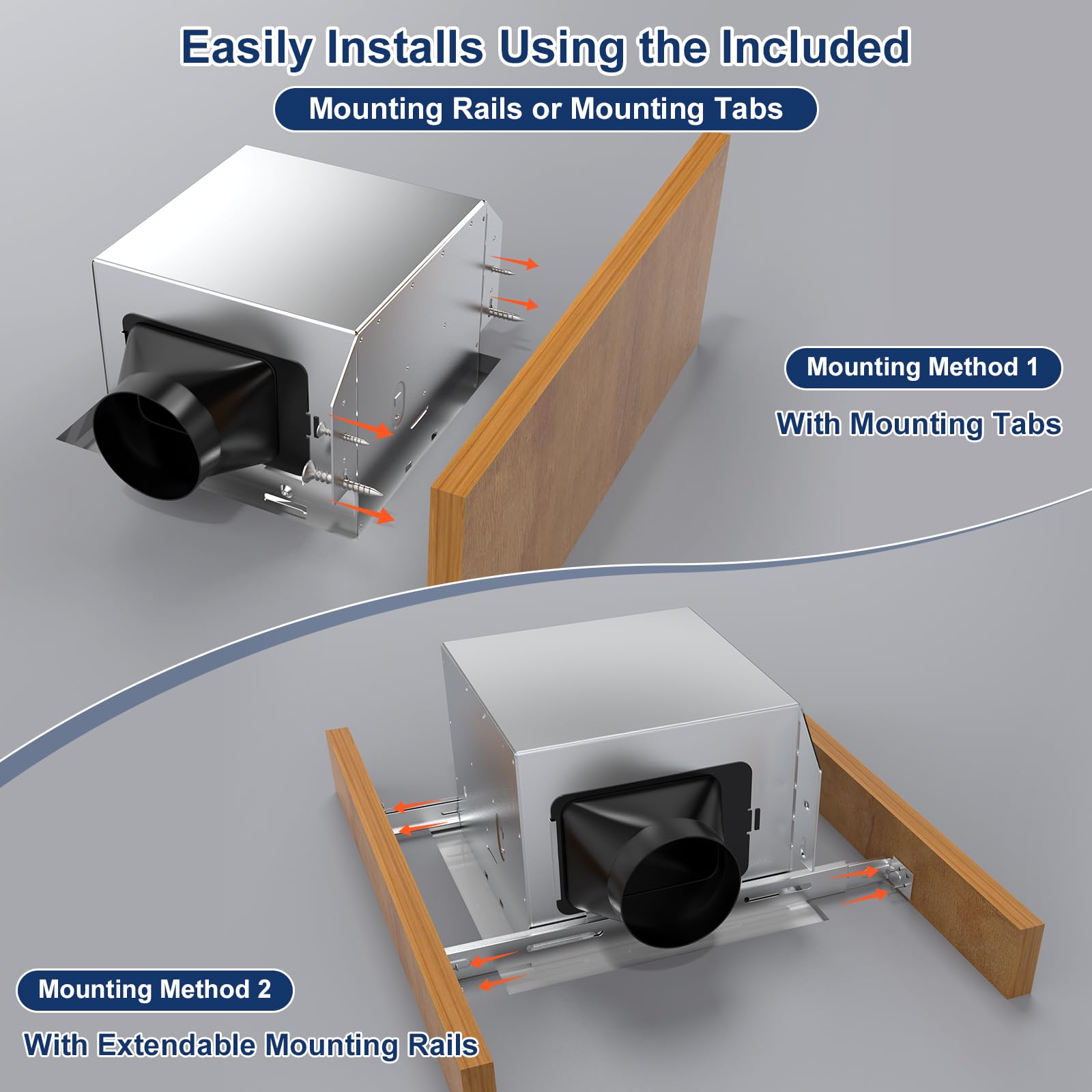 Easily Installs Using the Included

Mounting Rails or Mounting Tabs

Mounting Method 1

With Mounting Tabs

Mounting Method 2

With Extendable Mounting Rails