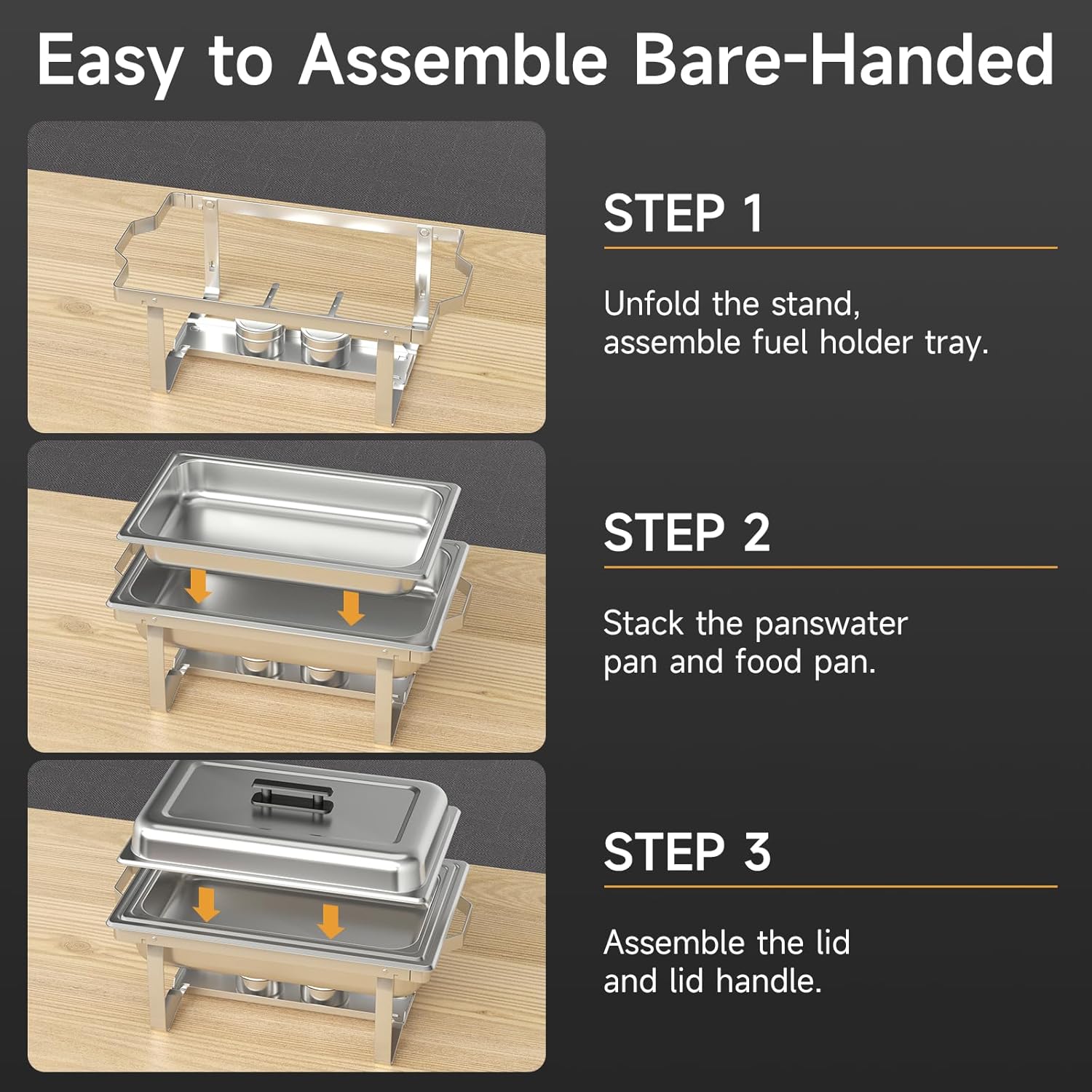 Easy to Assemble Bare-Handed

STEP 1

Unfold the stand, assemble fuel holder tray.

STEP 2

Stack the panswater pan and food pan.

STEP 3

Assemble the lid and lid handle.