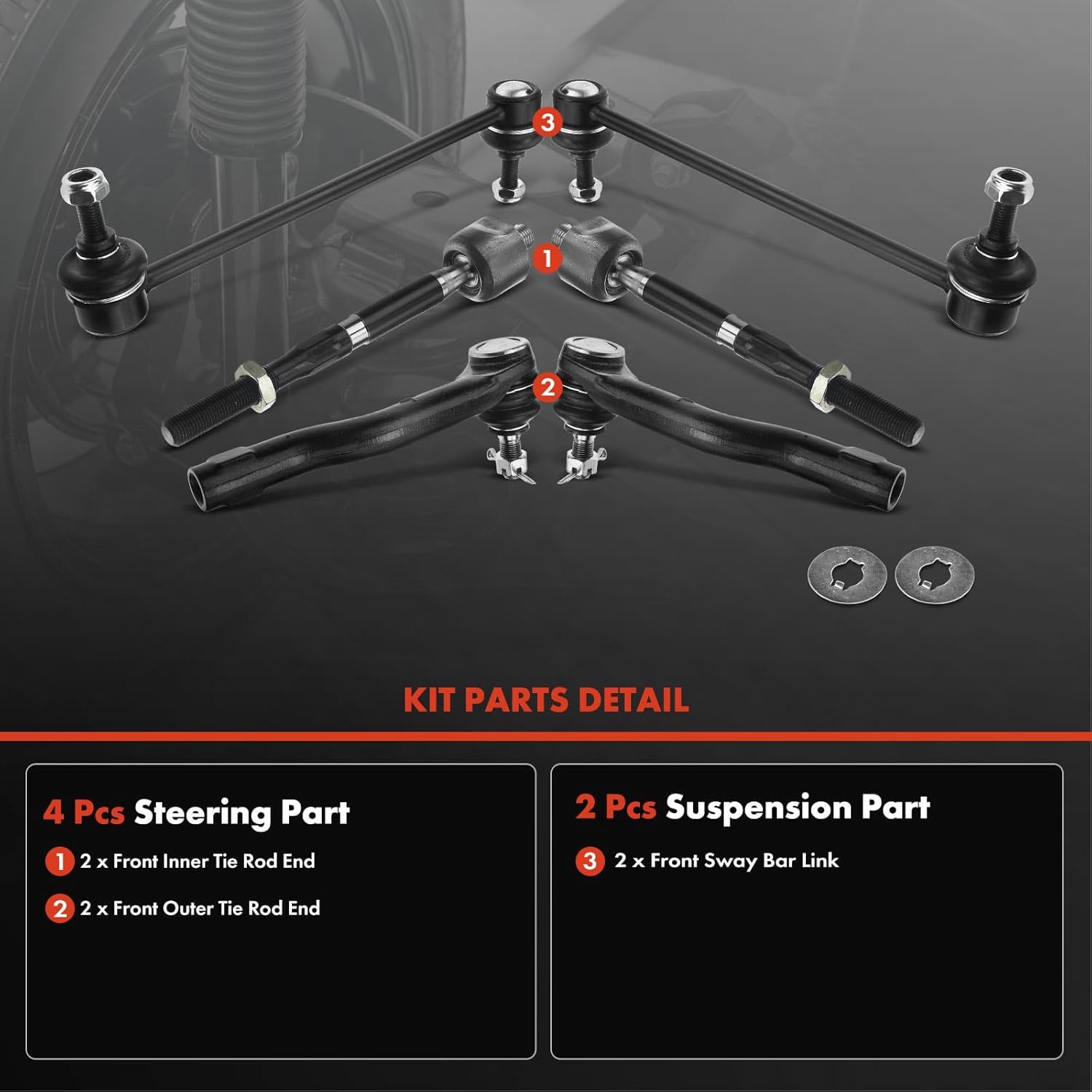 3

1

2

KIT PARTS DETAIL

4 Pcs Steering Part

1 2 x Front Inner Tie Rod End

2 2 x Front Outer Tie Rod End

2 Pcs Suspension Part

3 2 x Front Sway Bar Link