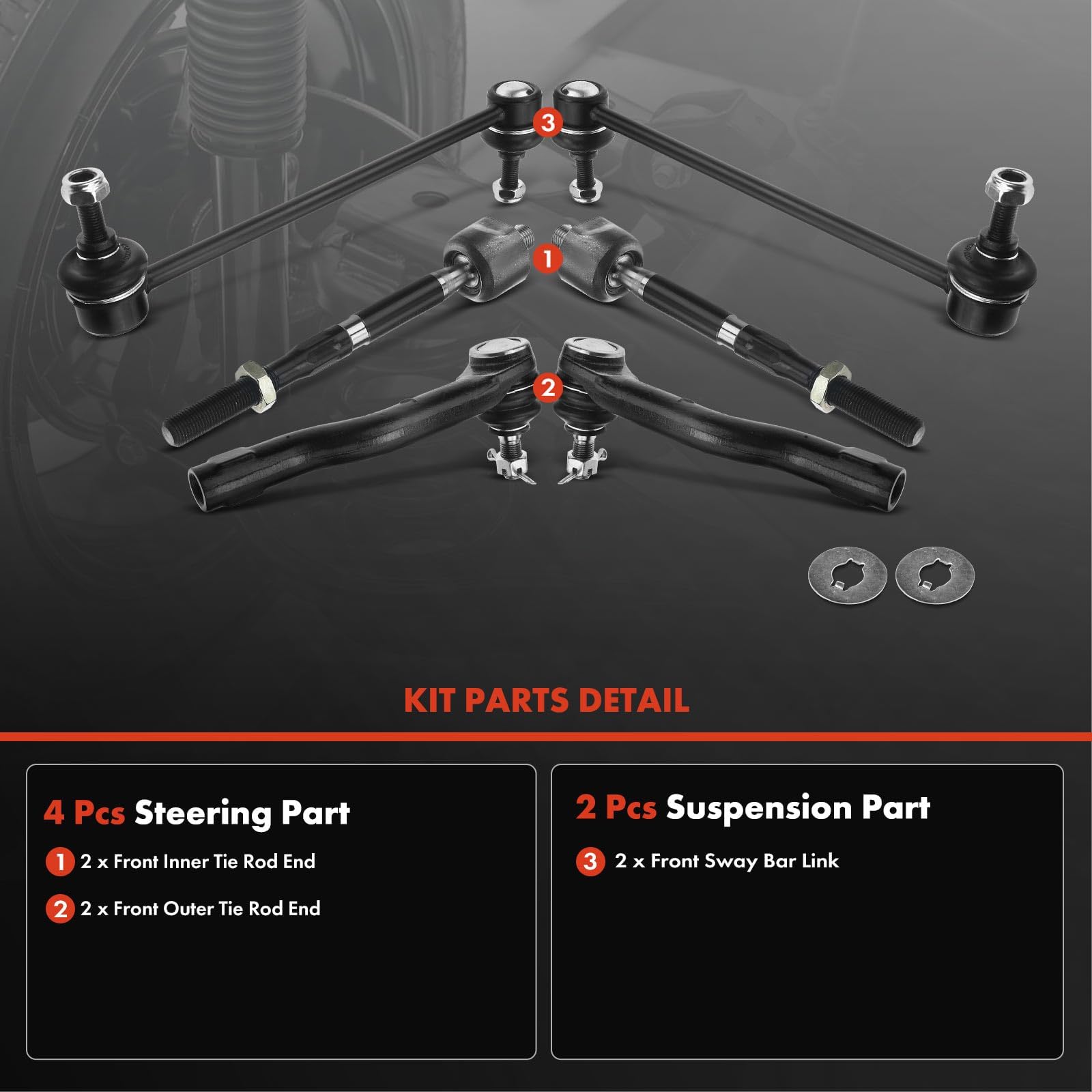 3

1

2

KIT PARTS DETAIL

4 Pcs Steering Part

1 2 x Front Inner Tie Rod End

2 2 x Front Outer Tie Rod End

2 Pcs Suspension Part

3 2 x Front Sway Bar Link