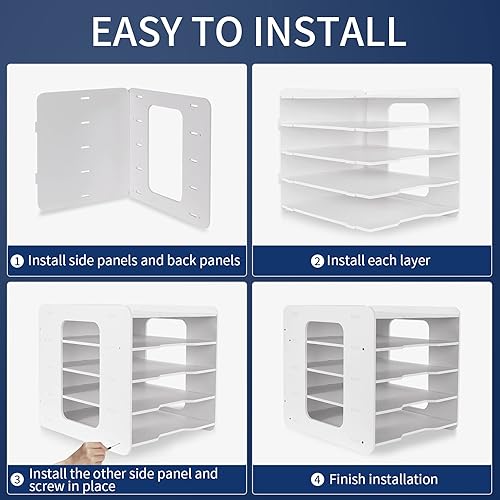 EASY TO INSTALL

1 Install side panels and back panels

2 Install each layer

3 Install the other side panel and screw in place

4 Finish installation